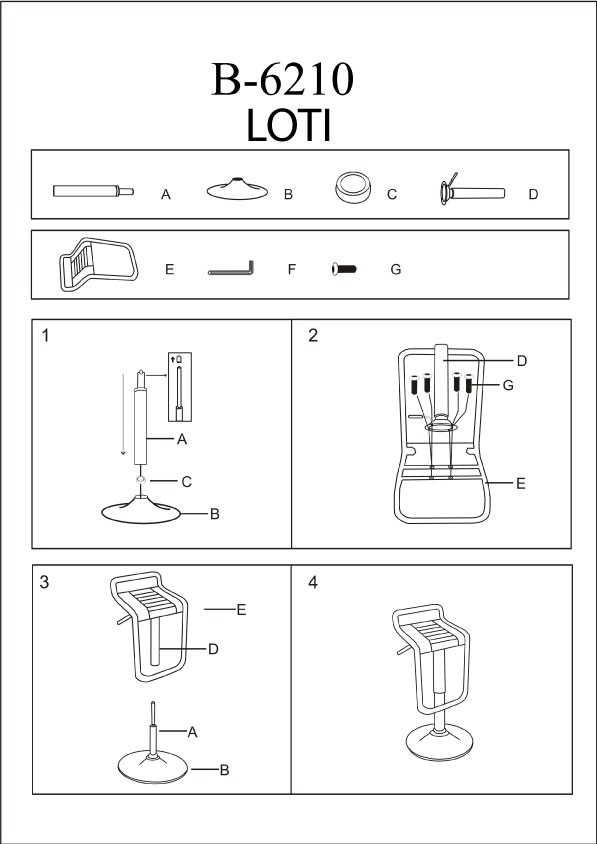 B-6210
LOTI

A B C D

E F G

1

A
C
B

2

D
G
E

3

E
D
A
B

4