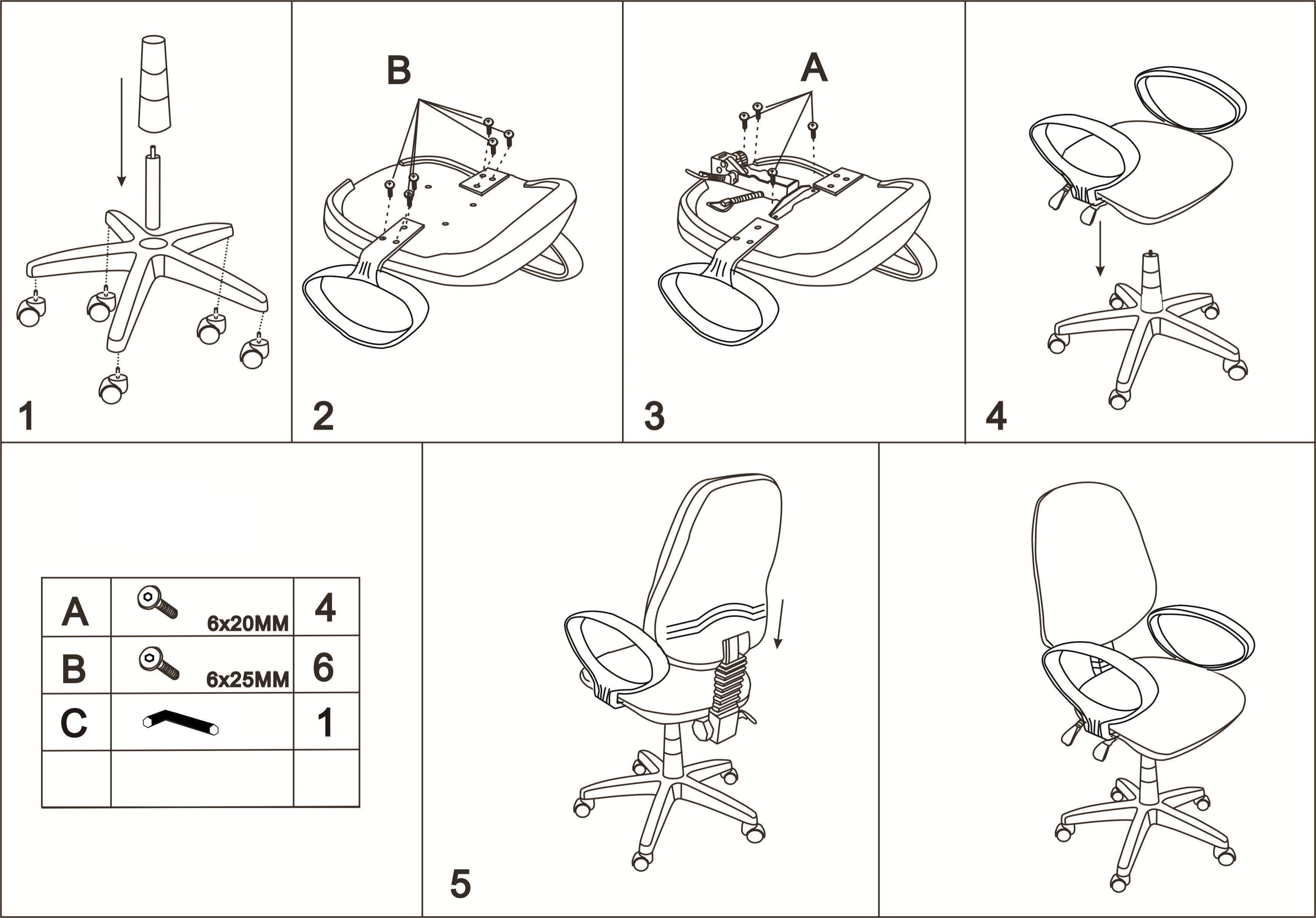 1

B

2

A

3

4

| A | 6x20MM | 4 |
|---|---|---|
| B | 6x25MM | 6 |
| C | | 1 |
| | | |

5