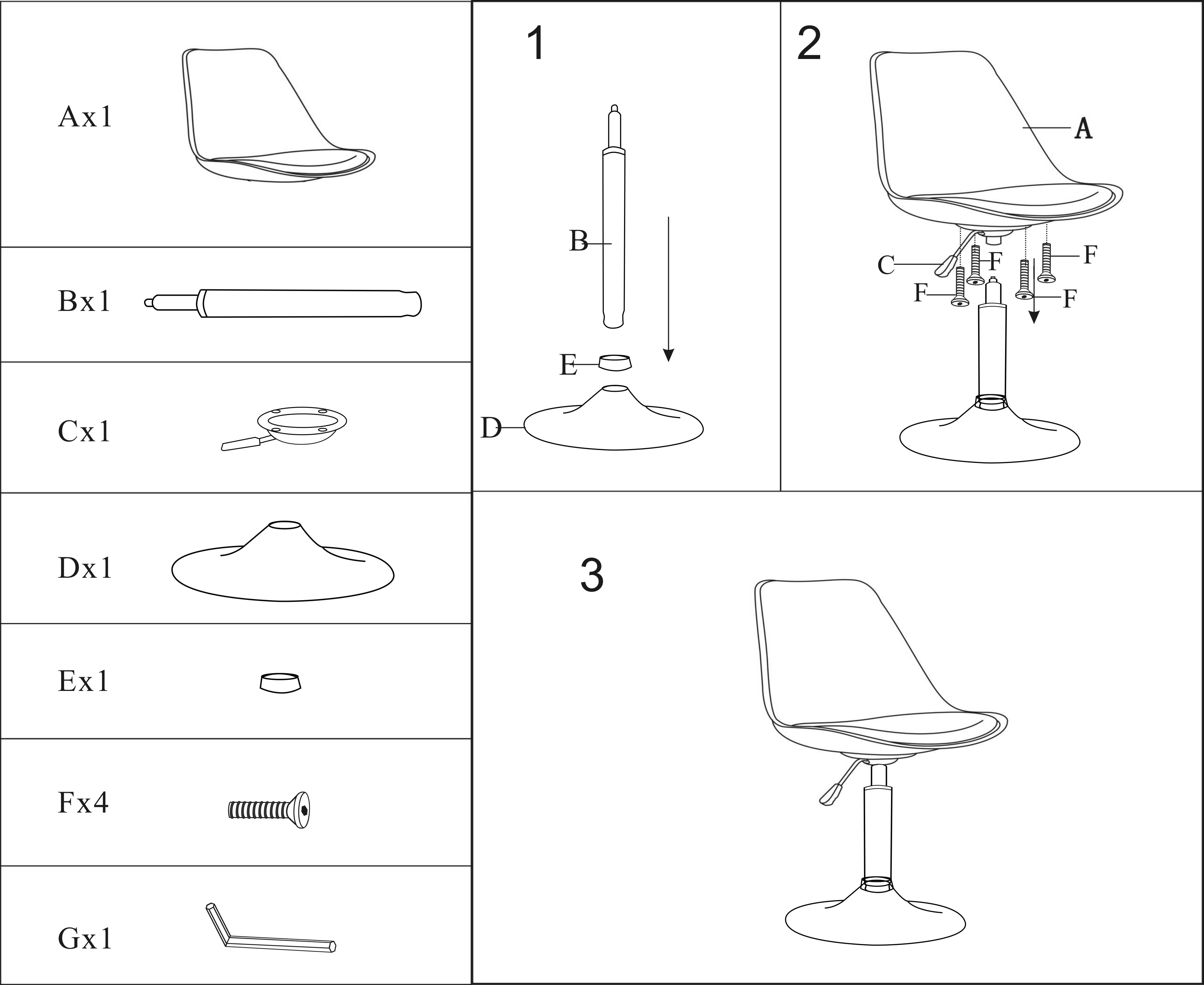 Ax1

Bx1

Cx1

Dx1

Ex1

Fx4

Gx1

1

B

E

D

2

A

C

F

F

F

F

3