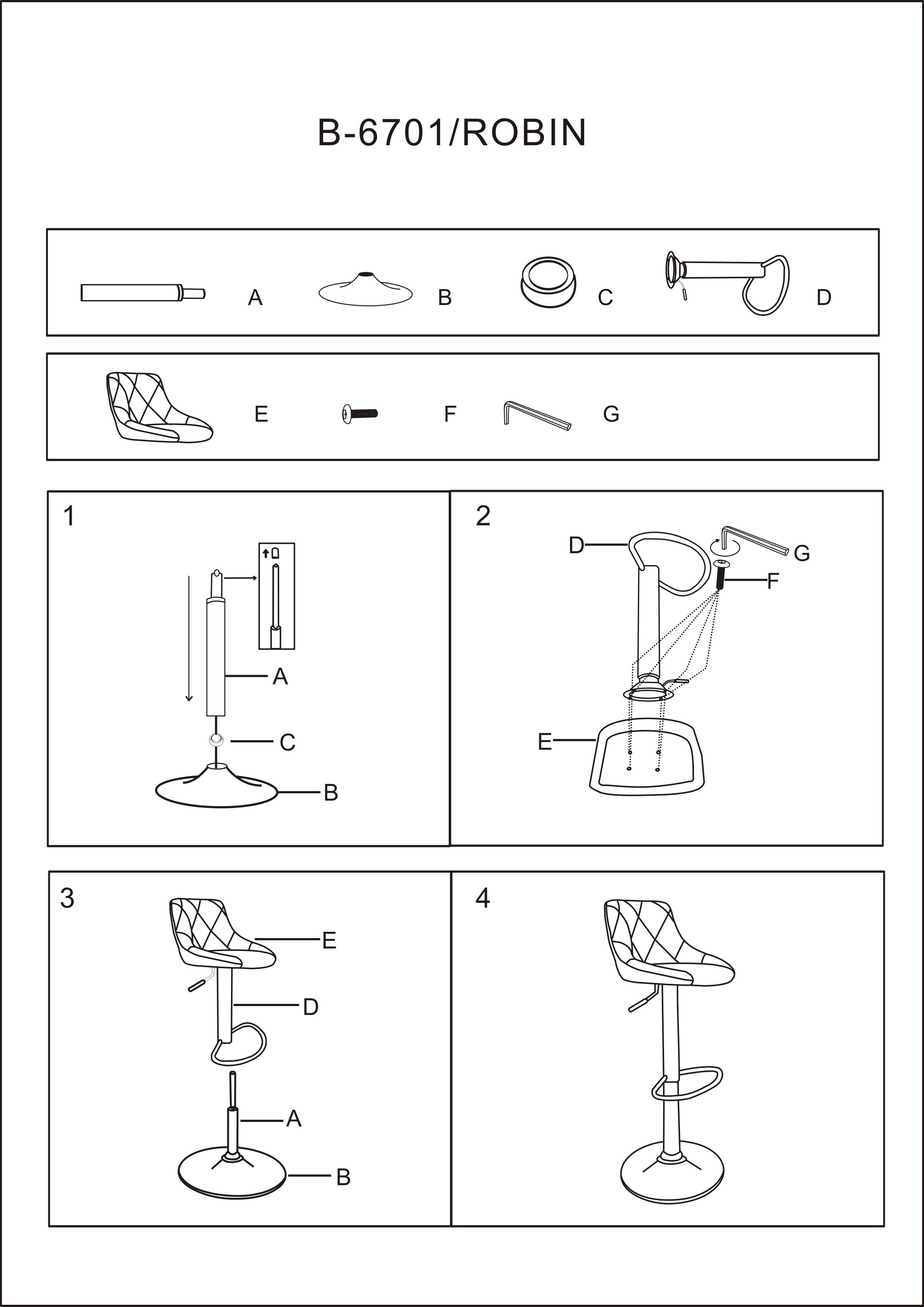 B-6701/ROBIN

A B C D

E F G

1

A

C

B

2

D

G

F

E

3

E

D

A

B

4