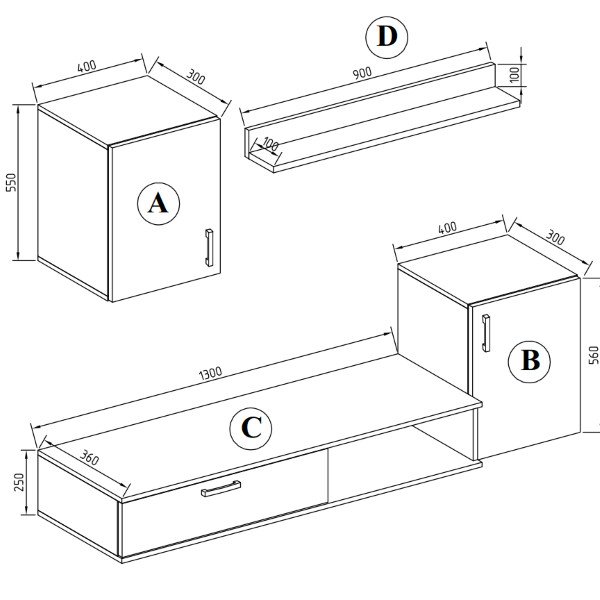 D

400

300

900

100

100

550

A

400

300

B

560

1300

C

360

250