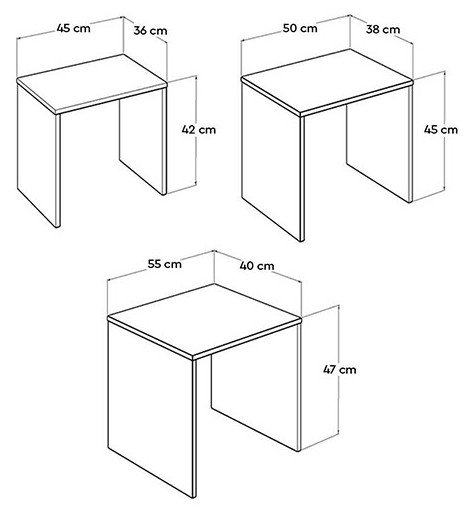 45 cm
36 cm
42 cm

50 cm
38 cm
45 cm

55 cm
40 cm
47 cm