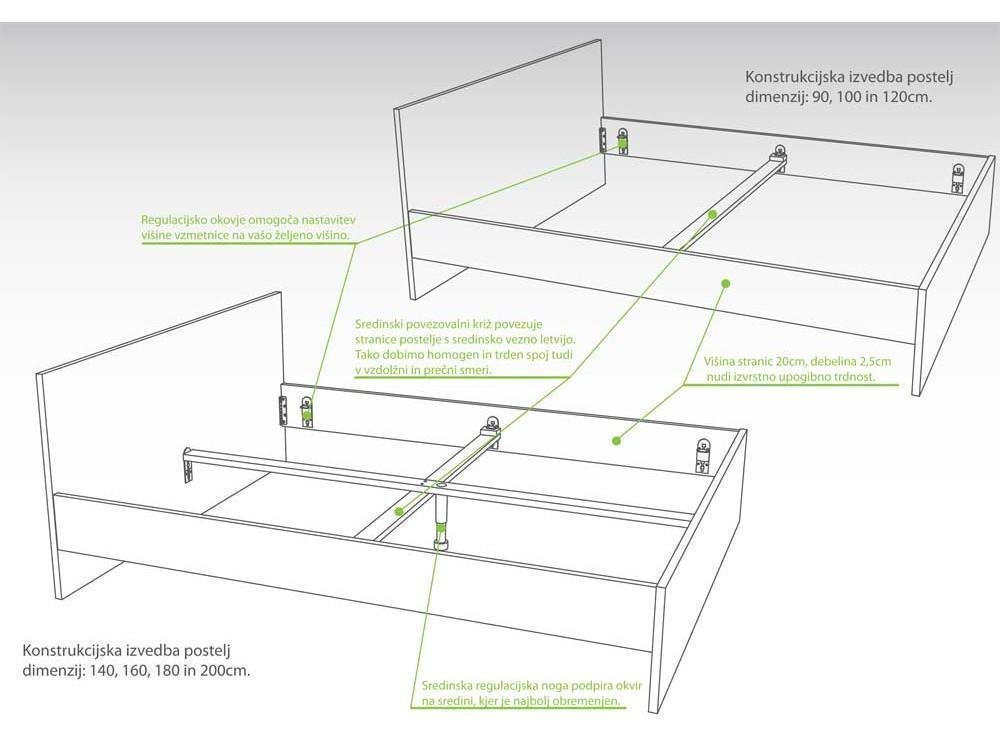 Konstrukcijska izvedba postelj dimenzij: 90, 100 in 120cm.

Regulacijsko okovje omogoča nastavitev višine vzmetnice na vašo željeno višino.

Sredinski povezovalni križ povezuje stranice postelje s sredinsko vezno letvijo. Tako dobimo homogen in trden spoj tudi v vzdolžni in prečni smeri.

Višina stranic 20cm, debelina 2,5cm nudi izvrstno upogibno trdnost.

Konstrukcijska izvedba postelj dimenzij: 140, 160, 180 in 200cm.

Sredinska regulacijska noga podpira okvir na sredini, kjer je najbolj obremenjen.