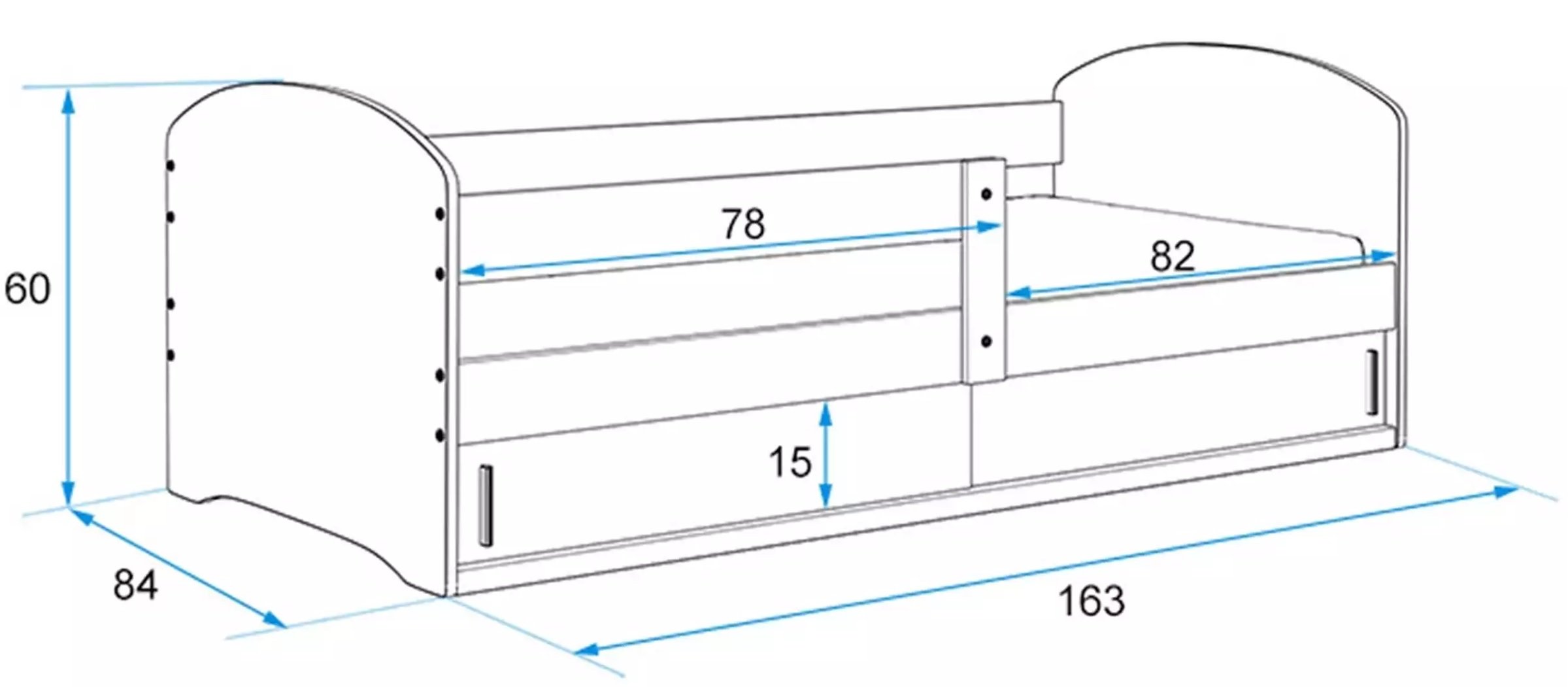 60

78

82

15

84

163