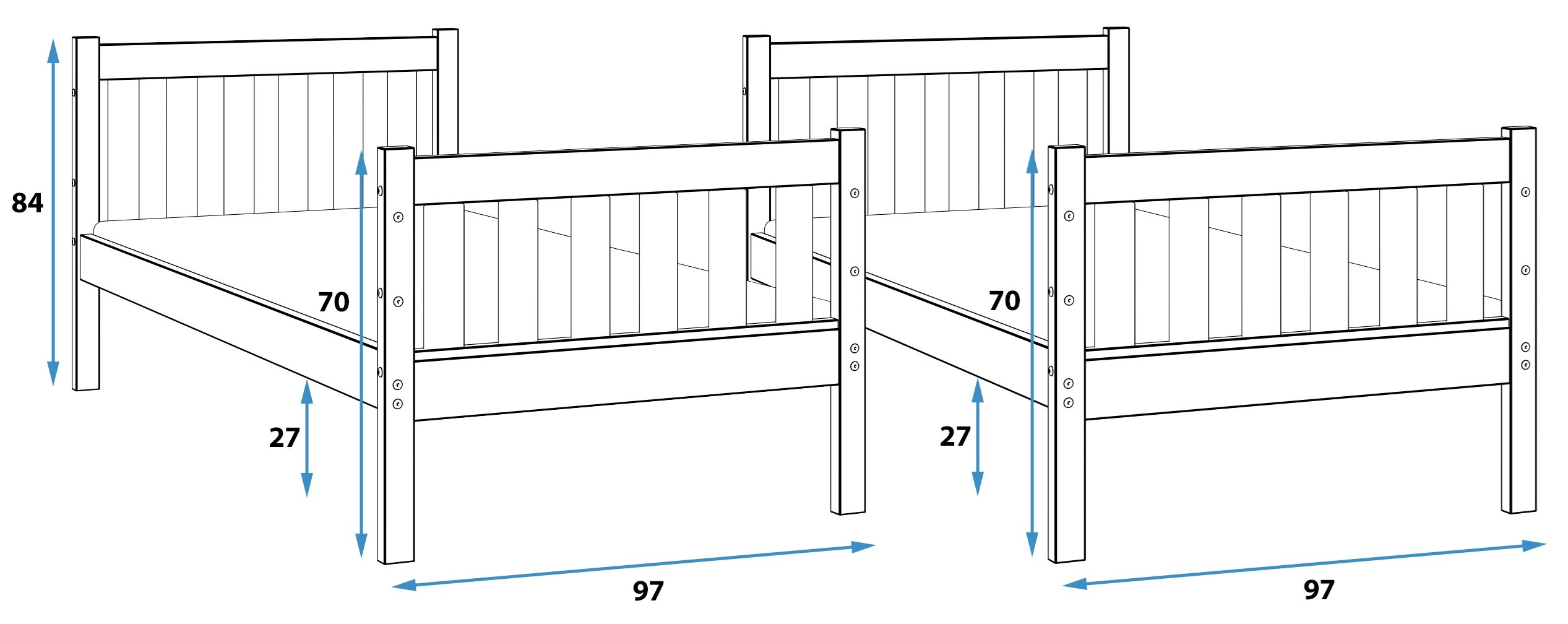 84

70

27

97

70

27

97