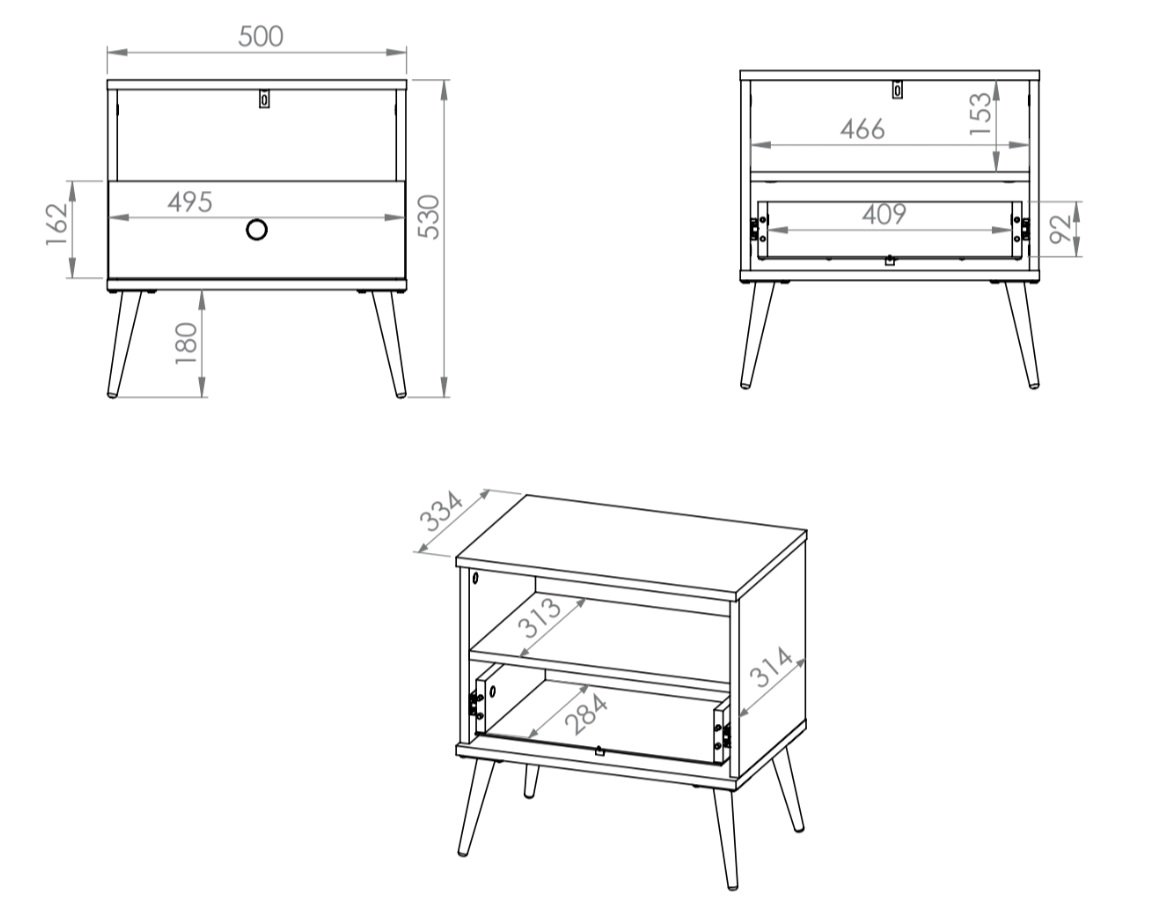 500
162
495
530
180
466
153
409
92
334
313
314
284