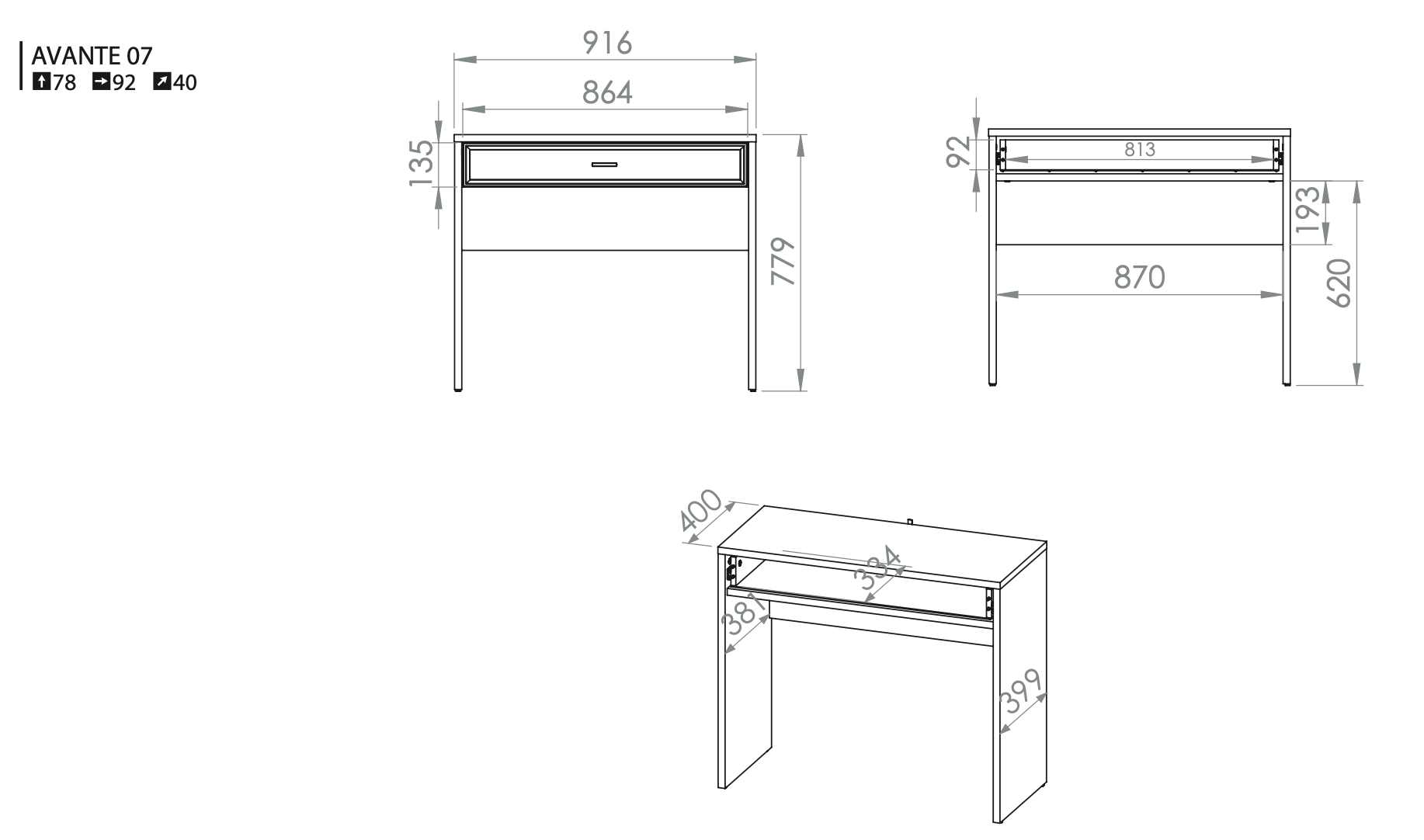 AVANTE 07
78 92 40

916
864
135
779

92
813
193
870
620

400
334
381
399