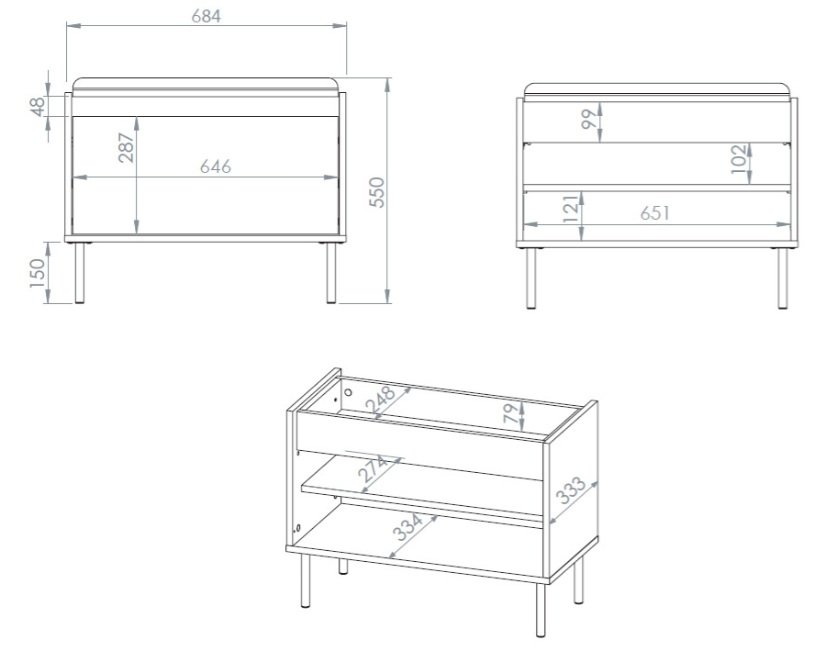 684
48
287
646
550
150
99
102
121
651
248
79
274
333
334