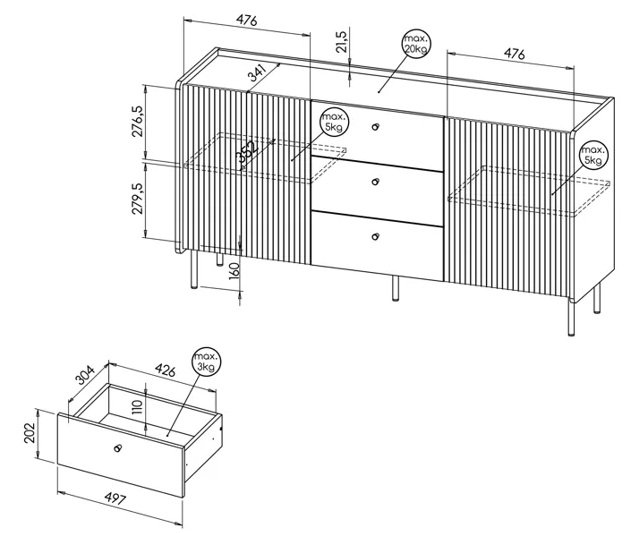 476
21,5
max. 20kg
476
341
276,5
max. 5kg
352
max. 5kg
279,5
160
304
426
max. 3kg
110
202
497