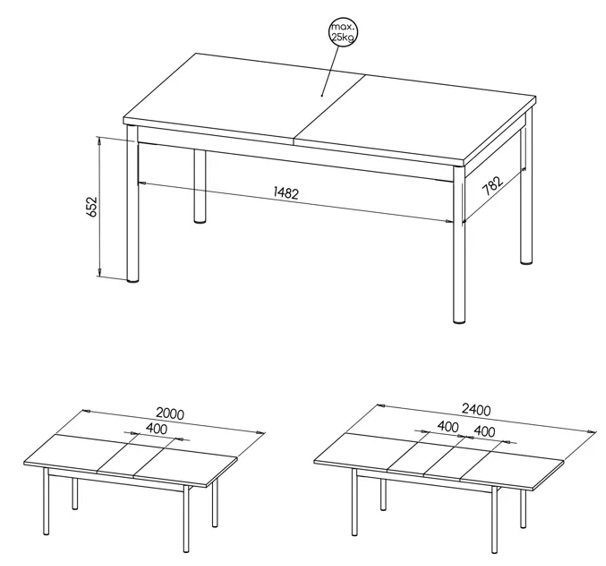 max. 25kg

652

1482

782

2000

400

2400

400

400