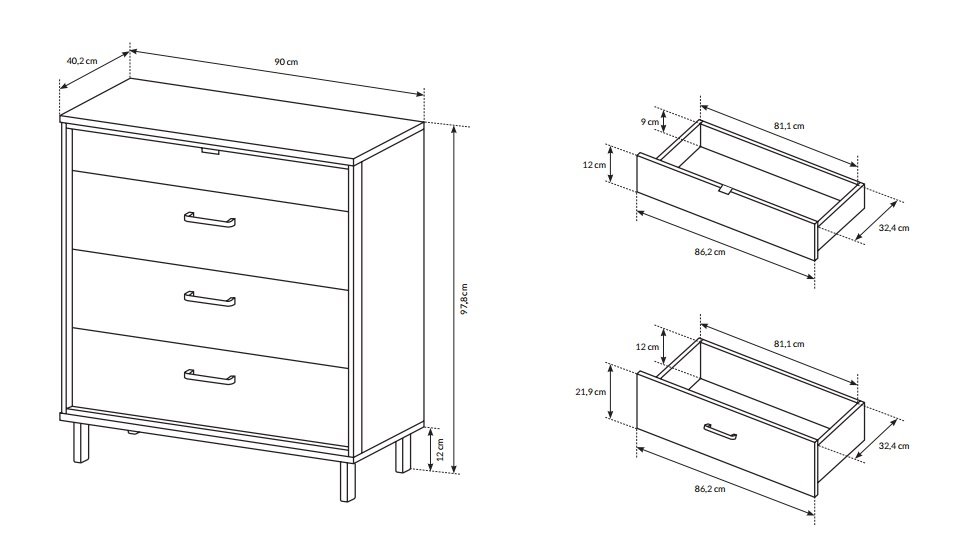 40,2 cm
90 cm
97,8cm
12 cm

9 cm
81,1 cm
12 cm
32,4 cm
86,2 cm

12 cm
81,1 cm
21,9 cm
32,4 cm
86,2 cm