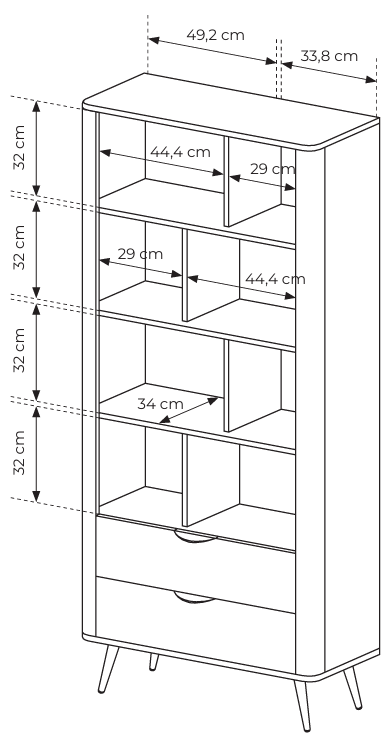 49,2 cm
33,8 cm
32 cm
44,4 cm
29 cm
32 cm
29 cm
44,4 cm
32 cm
34 cm
32 cm