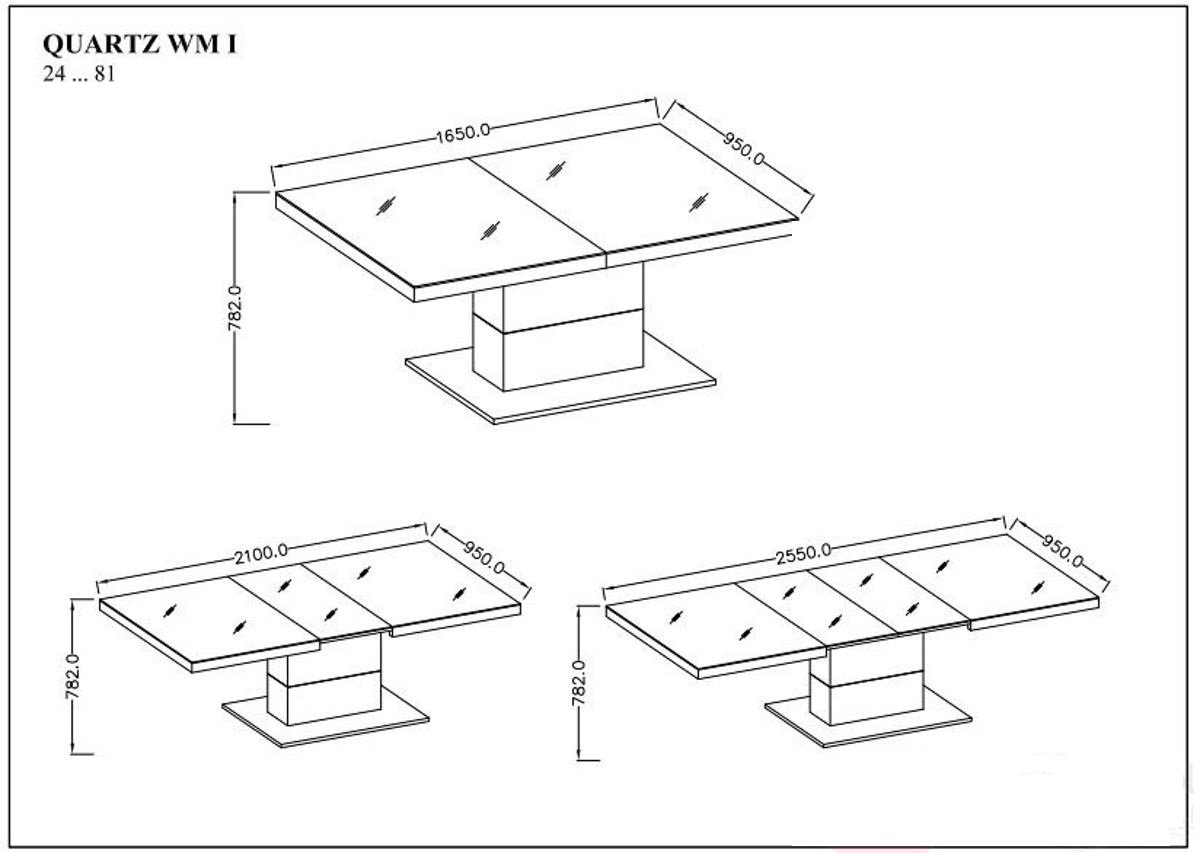 QUARTZ WM I
24 ... 81

1650.0
950.0
782.0

2100.0
950.0
782.0

2550.0
950.0
782.0