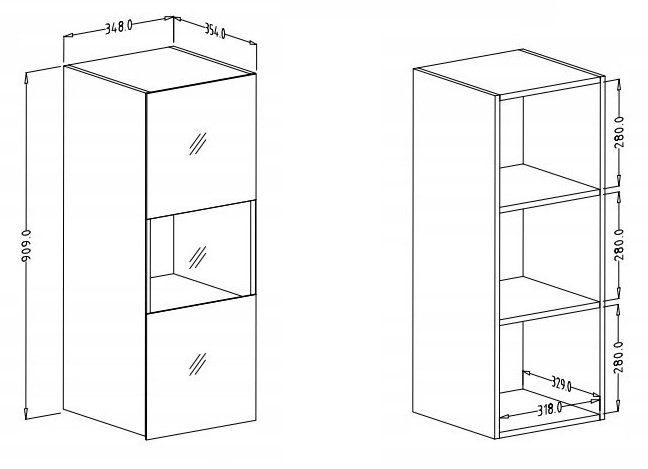 348.0
354.0
909.0
280.0
280.0
280.0
329.0
318.0