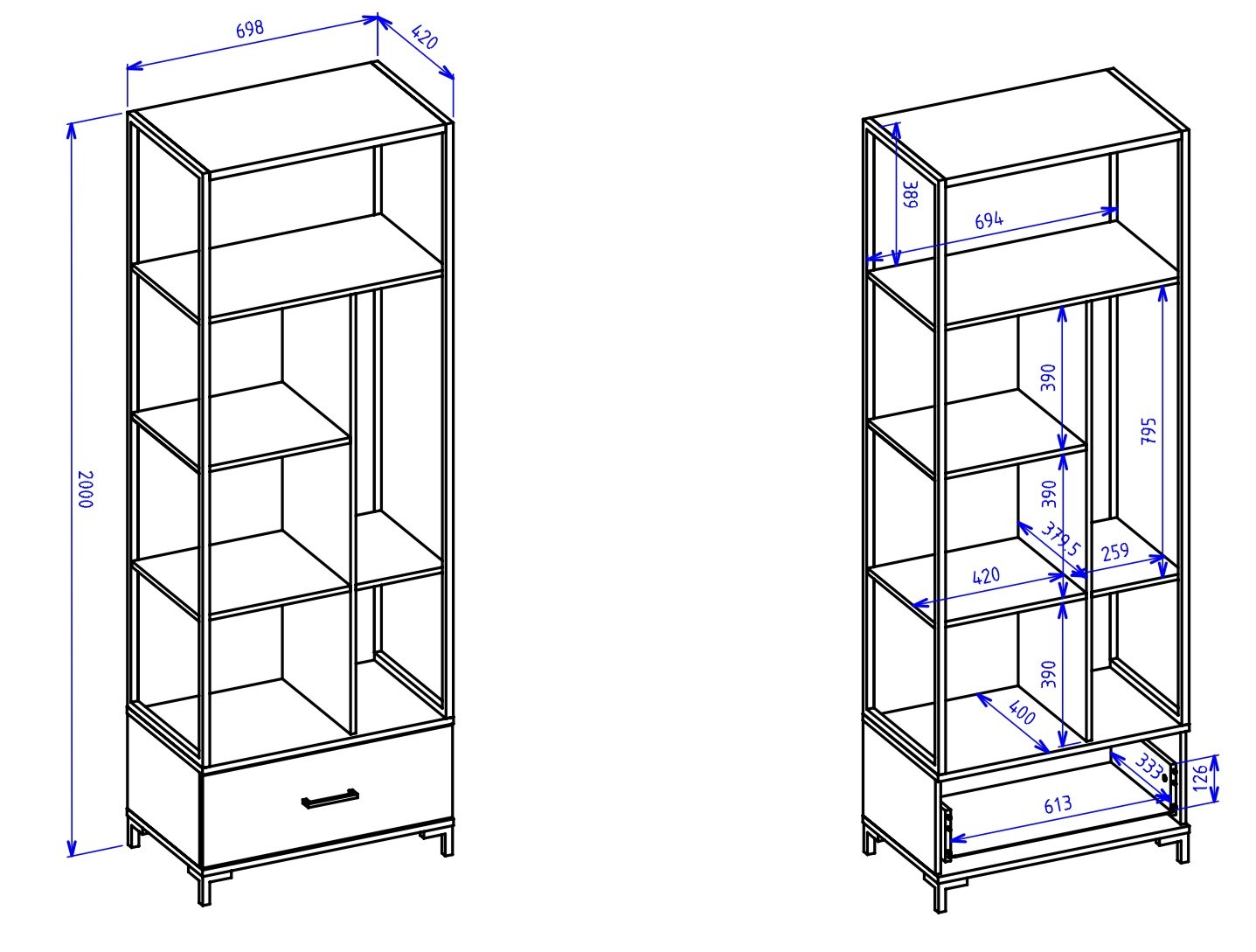 698
420
2000

389
694
390
795
390
379,5
259
420
390
400
333
126
613