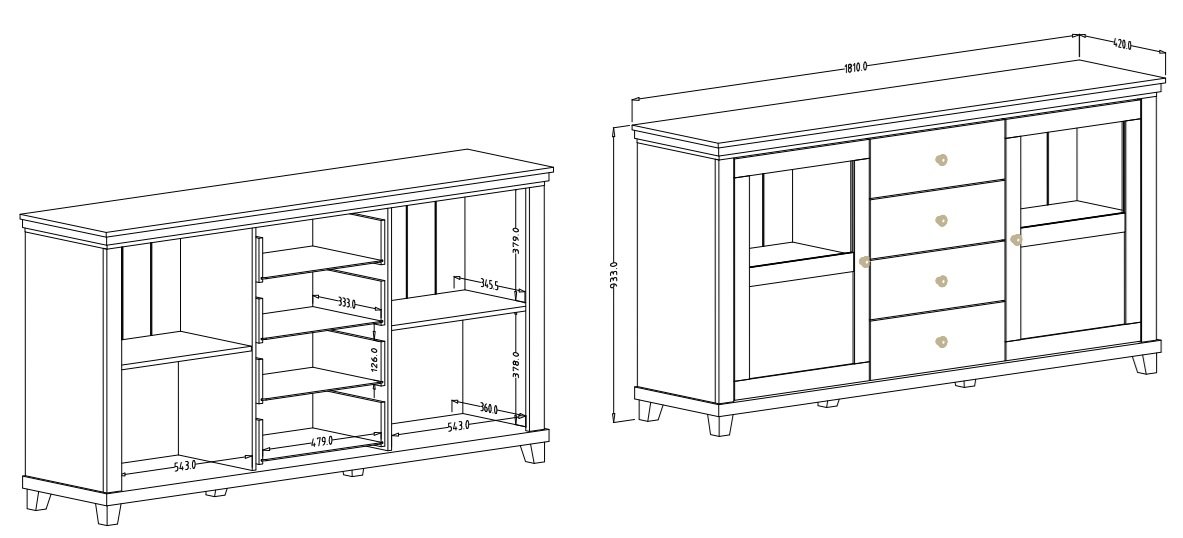 379.0
345.5
333.0
126.0
378.0
360.0
543.0
479.0
543.0
1810.0
420.0
933.0