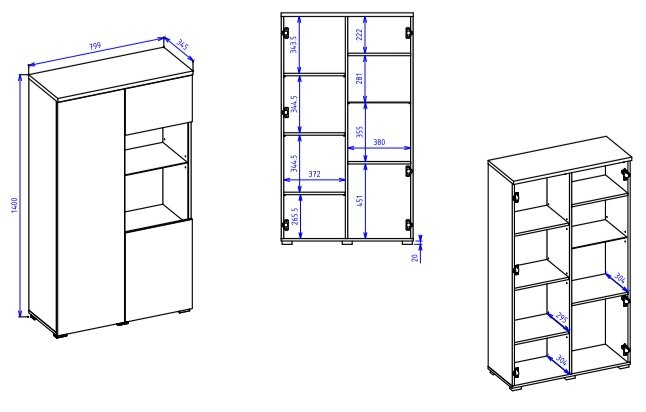 799
345
1400
343.5
344.5
344.5
372
265.5
222
281
355
380
451
20
304
295
304