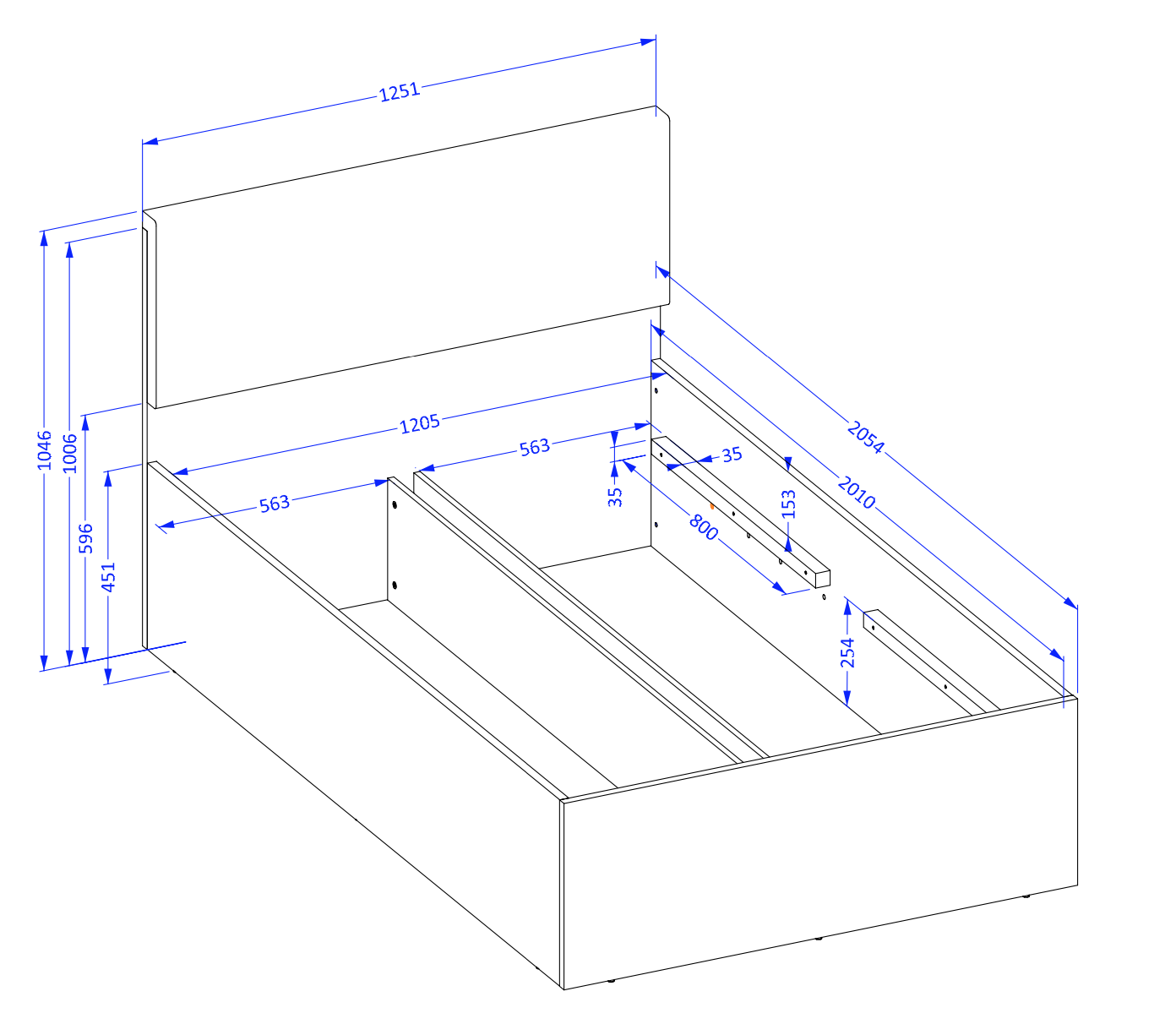 1251
1046
1006
596
451
1205
563
563
35
35
800
153
2054
2010
254