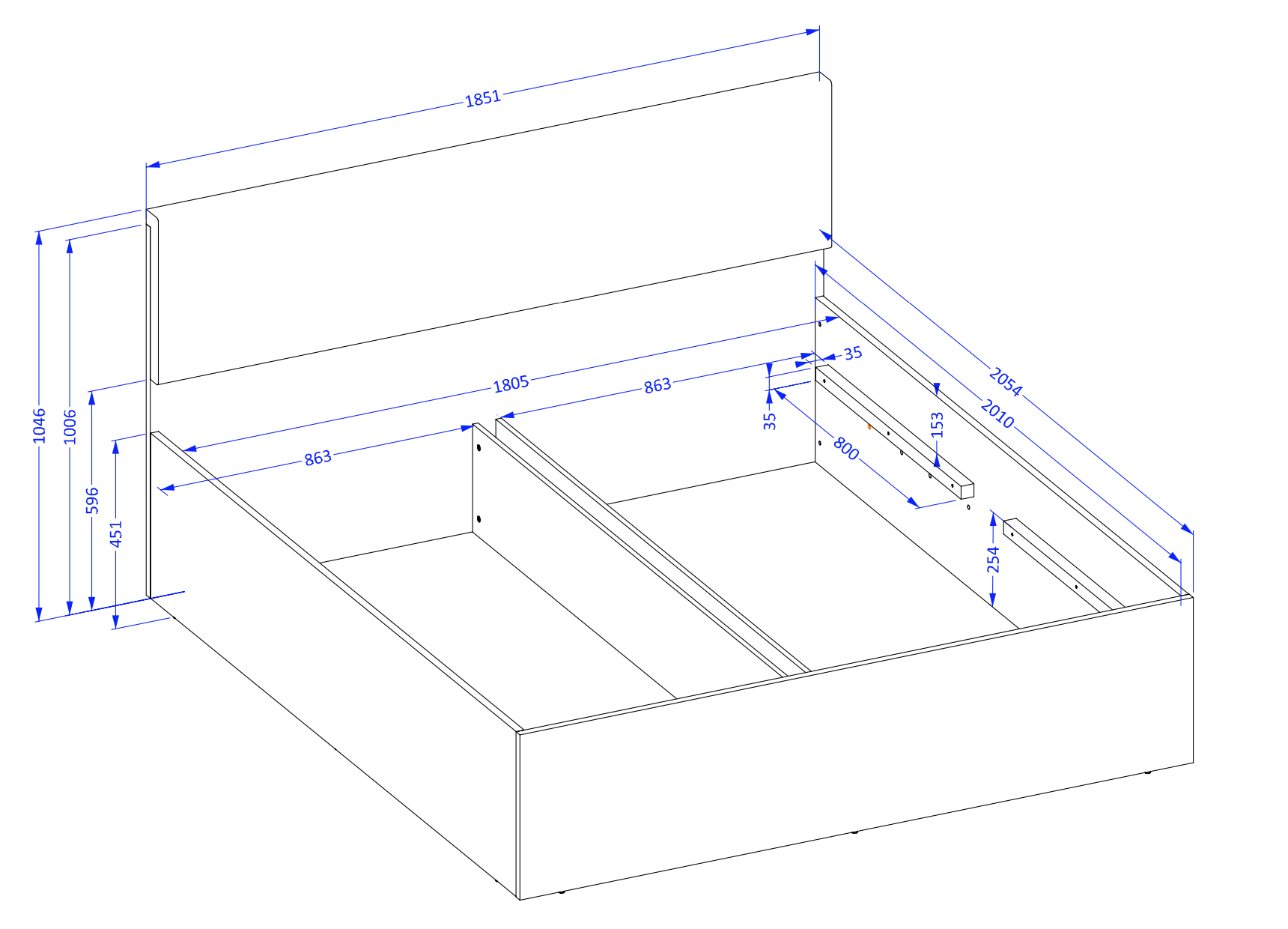 1851
1046
1006
596
451
1805
863
863
35
35
800
153
2054
2010
254