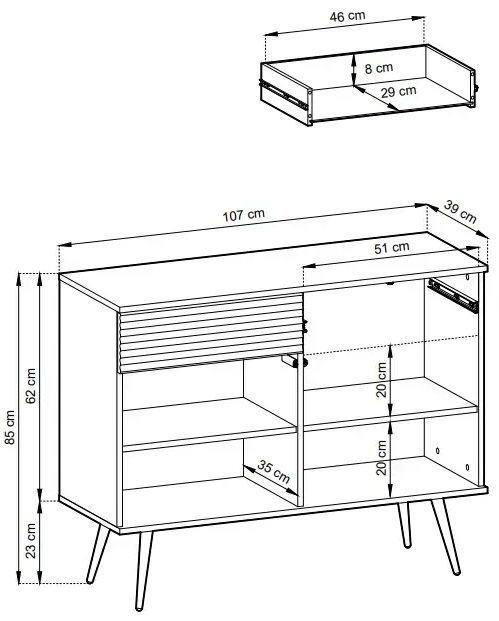 46 cm
8 cm
29 cm
107 cm
39 cm
51 cm
85 cm
62 cm
23 cm
20cm
20cm
35 cm