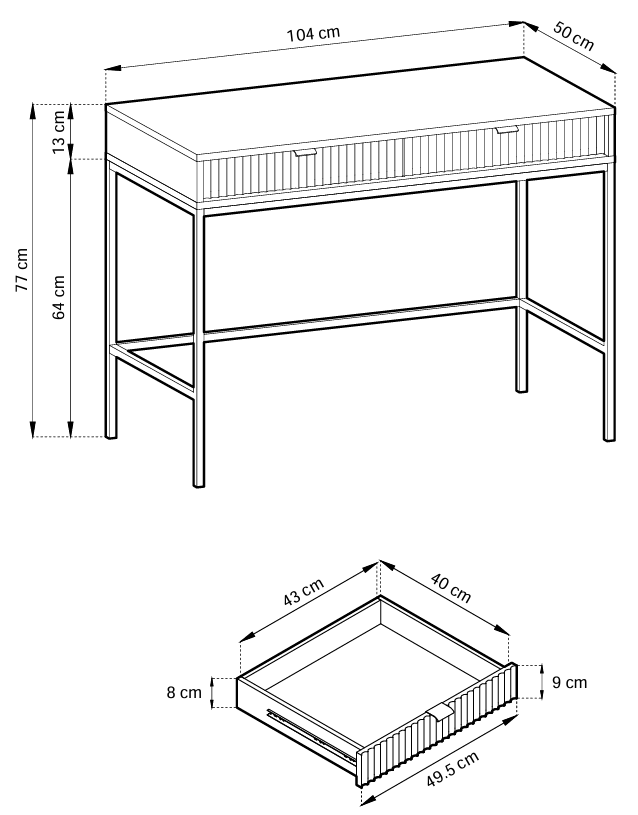 104 cm
50 cm
13 cm
77 cm
64 cm

43 cm
40 cm
8 cm
9 cm
49.5 cm