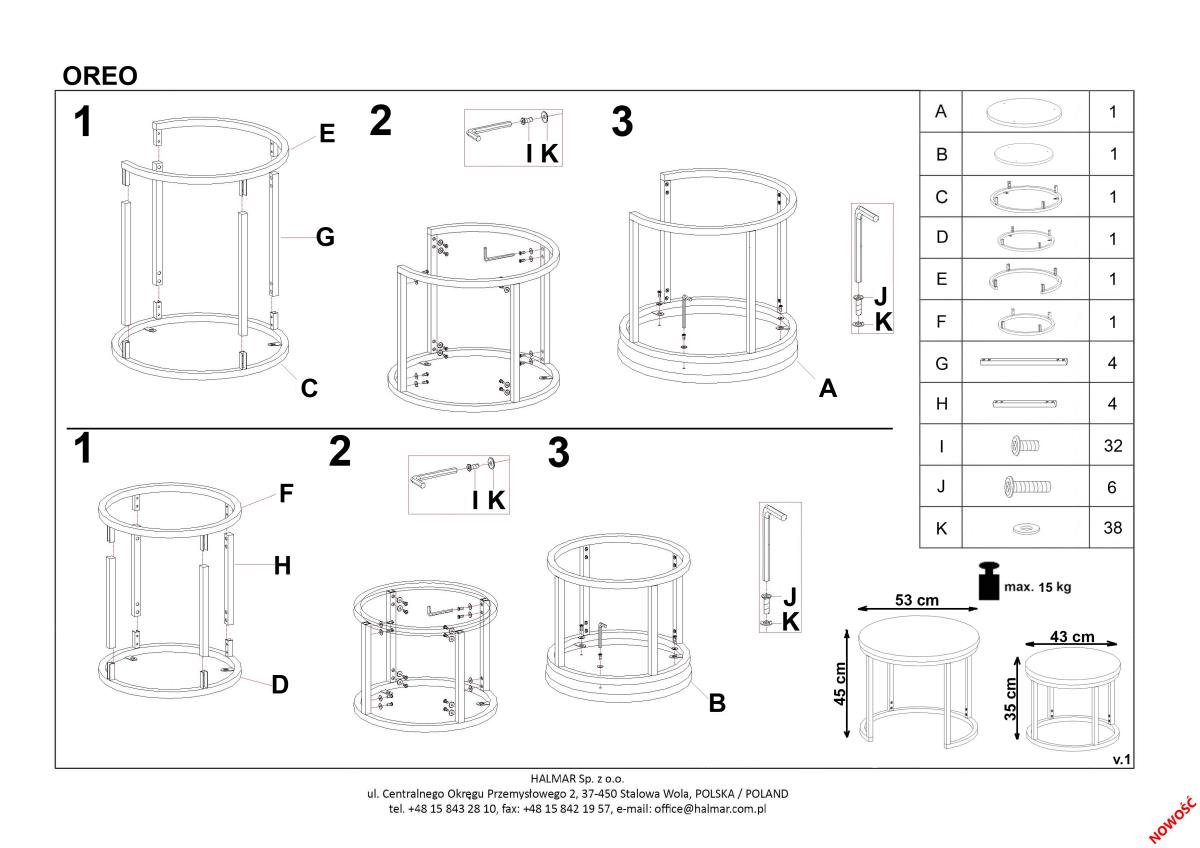 OREO

1

E

G

C

2

I K

3

J

K

A

1

F

H

D

2

I K

3

J

K

B

| A | | 1 |
|---|---|---|
| B | | 1 |
| C | | 1 |
| D | | 1 |
| E | | 1 |
| F | | 1 |
| G | | 4 |
| H | | 4 |
| I | | 32 |
| J | | 6 |
| K | | 38 |

max. 15 kg

53 cm

45 cm

43 cm

35 cm

v.1

HALMAR Sp. z o.o.
ul. Centralnego Okręgu Przemysłowego 2, 37-450 Stalowa Wola, POLSKA / POLAND
tel. +48 15 843 28 10, fax: +48 15 842 19 57, e-mail: office@halmar.com.pl

NOWOŚĆ