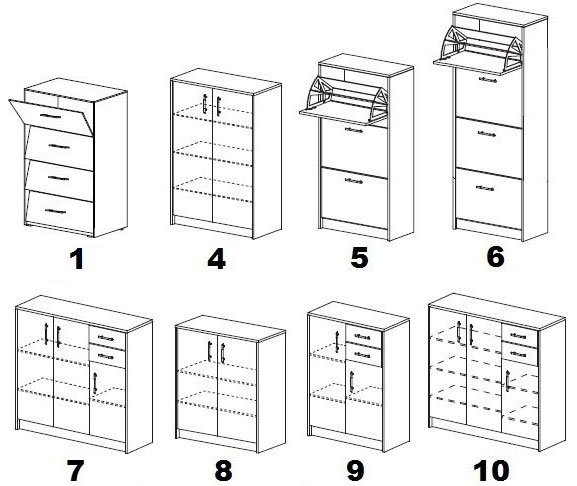 1 4 5 6

7 8 9 10