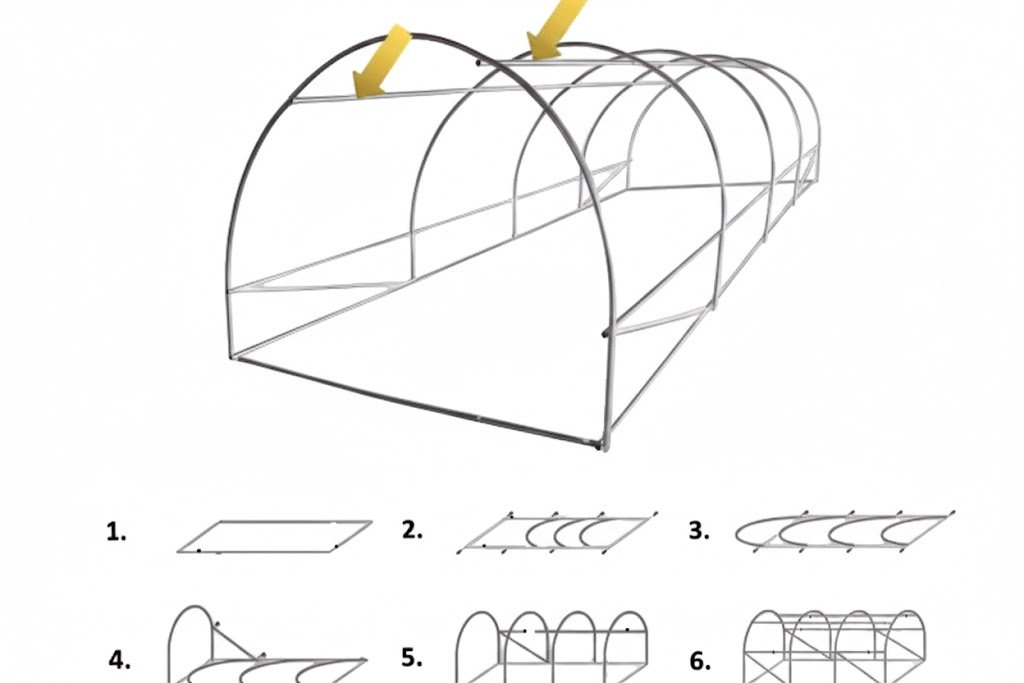 1.

2.

3.

4.

5.

6.