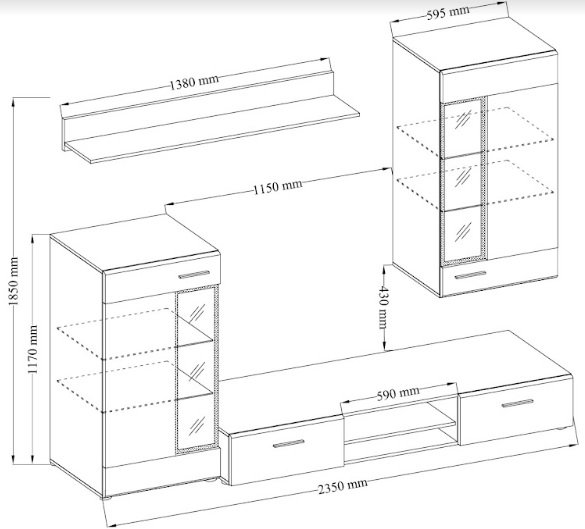 595 mm
1380 mm
1150 mm
1850 mm
1170 mm
430 mm
590 mm
2350 mm