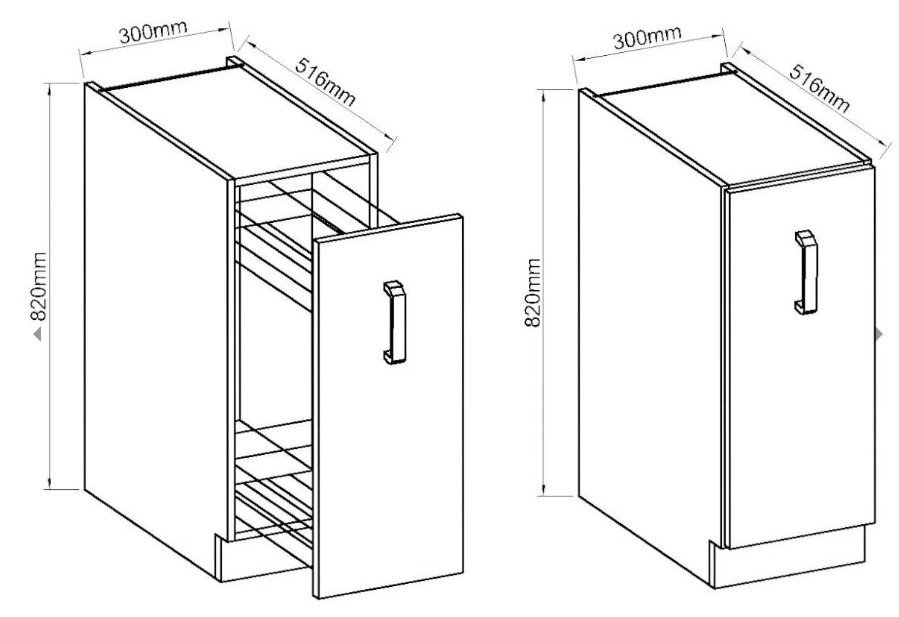 300mm
516mm
820mm

300mm
516mm
820mm