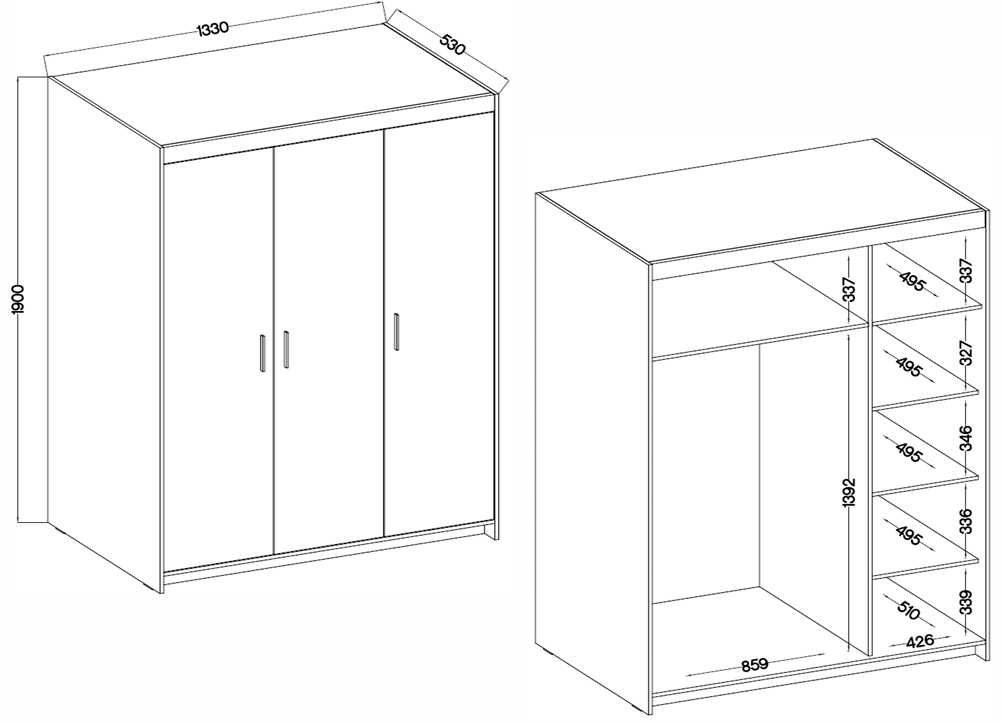 1330
530
1900
337
1392
859
495
337
495
327
495
346
495
336
510
339
426