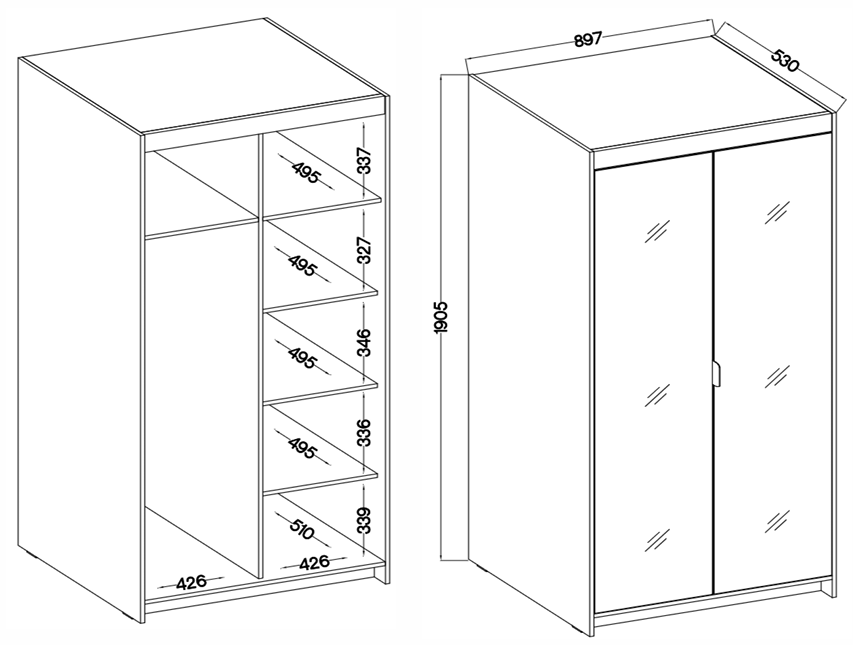 495
337
495
327
495
346
495
336
510
339
426
426
897
530
1905