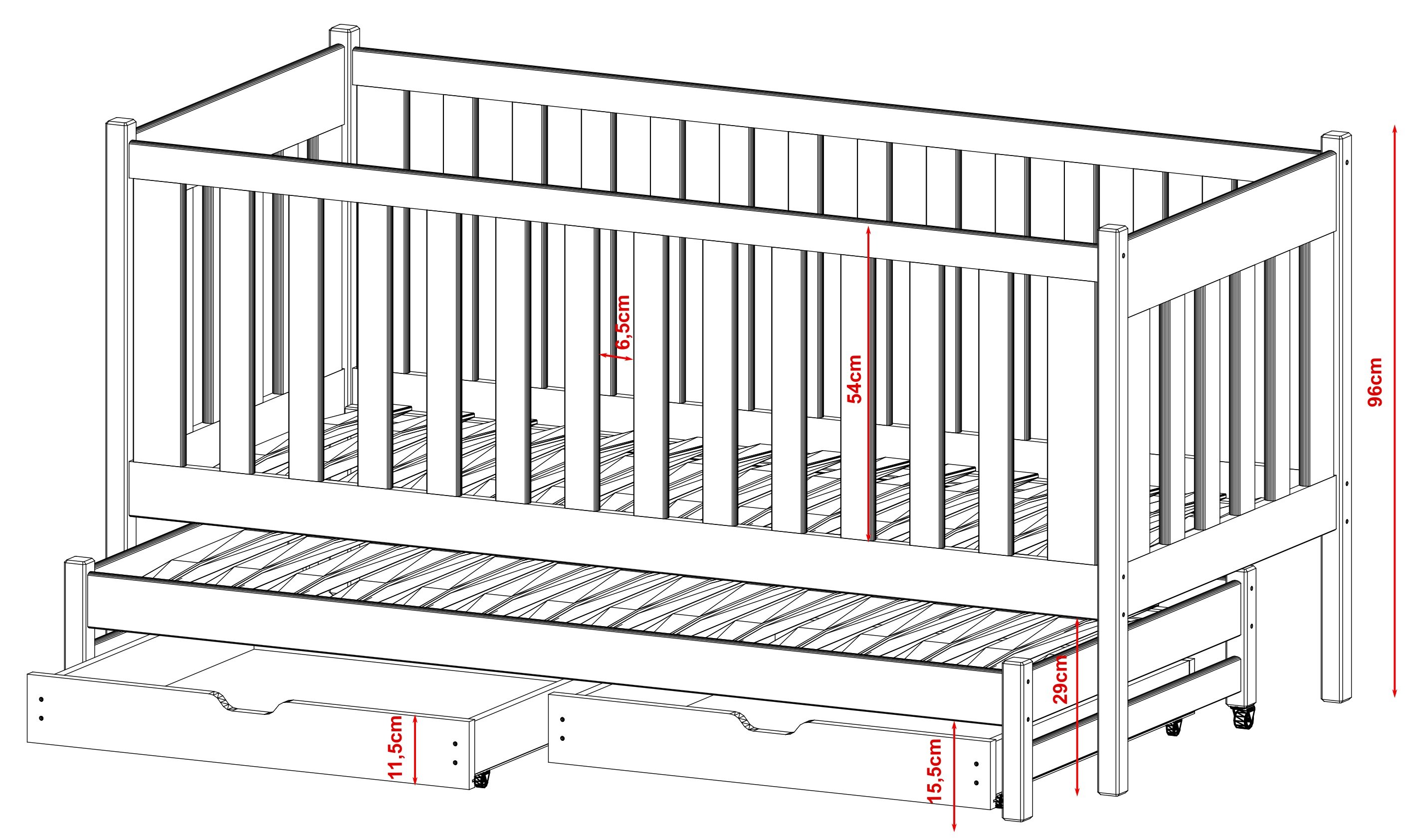 6,5cm
54cm
96cm
29cm
11,5cm
15,5cm