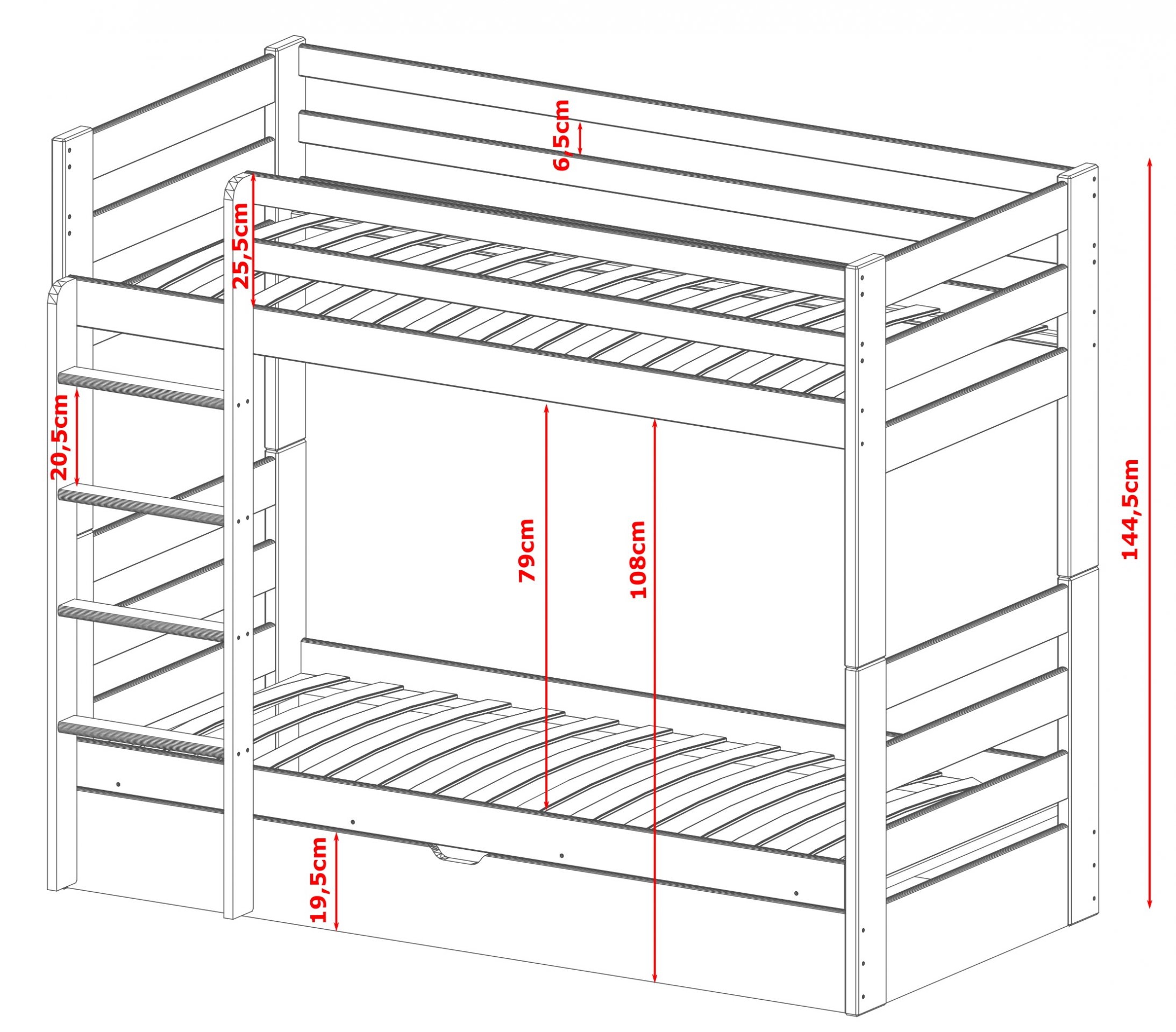 6,5cm
25,5cm
20,5cm
79cm
108cm
144,5cm
19,5cm