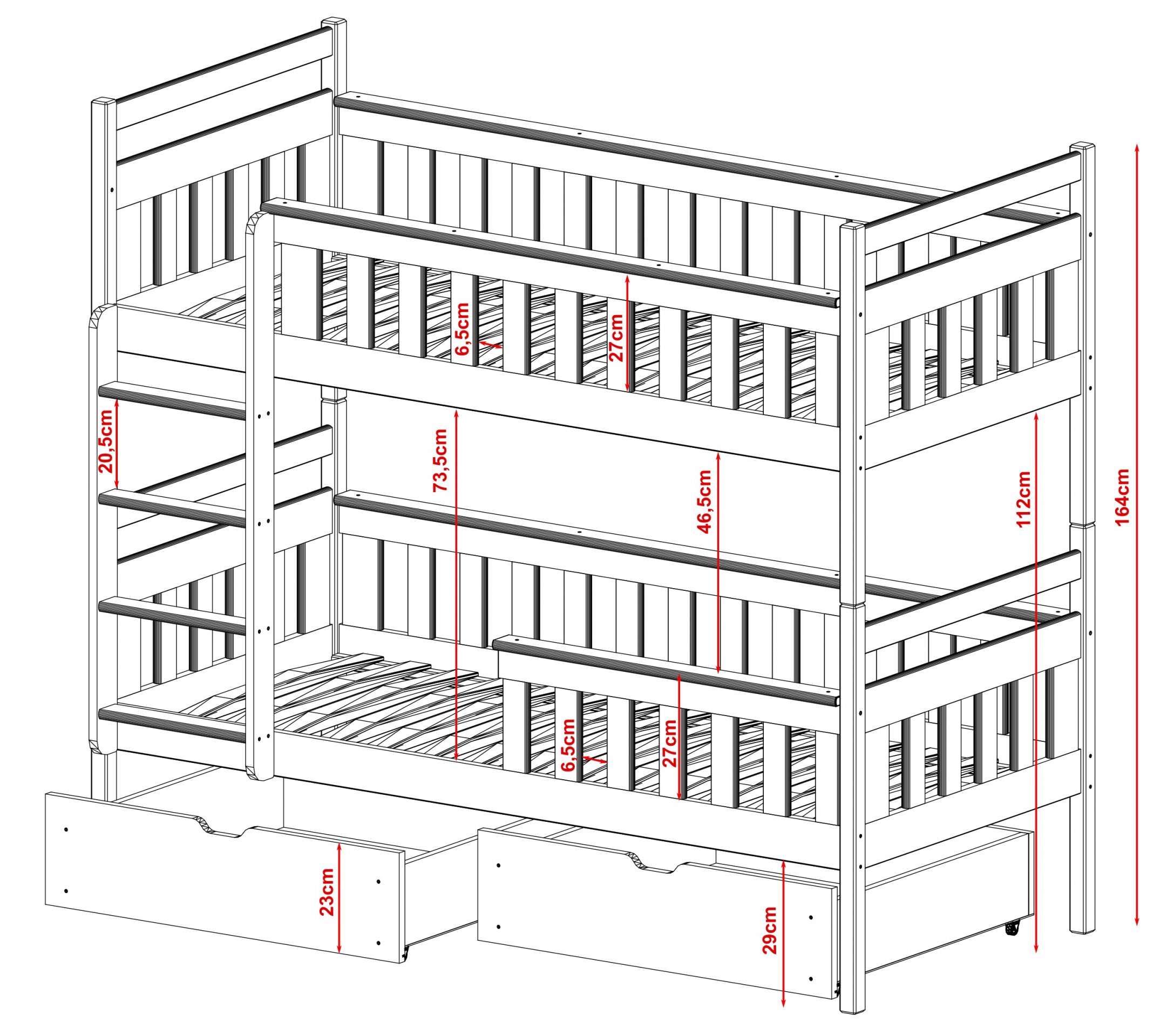 6,5cm
27cm
20,5cm
73,5cm
46,5cm
112cm
164cm
6,5cm
27cm
23cm
29cm