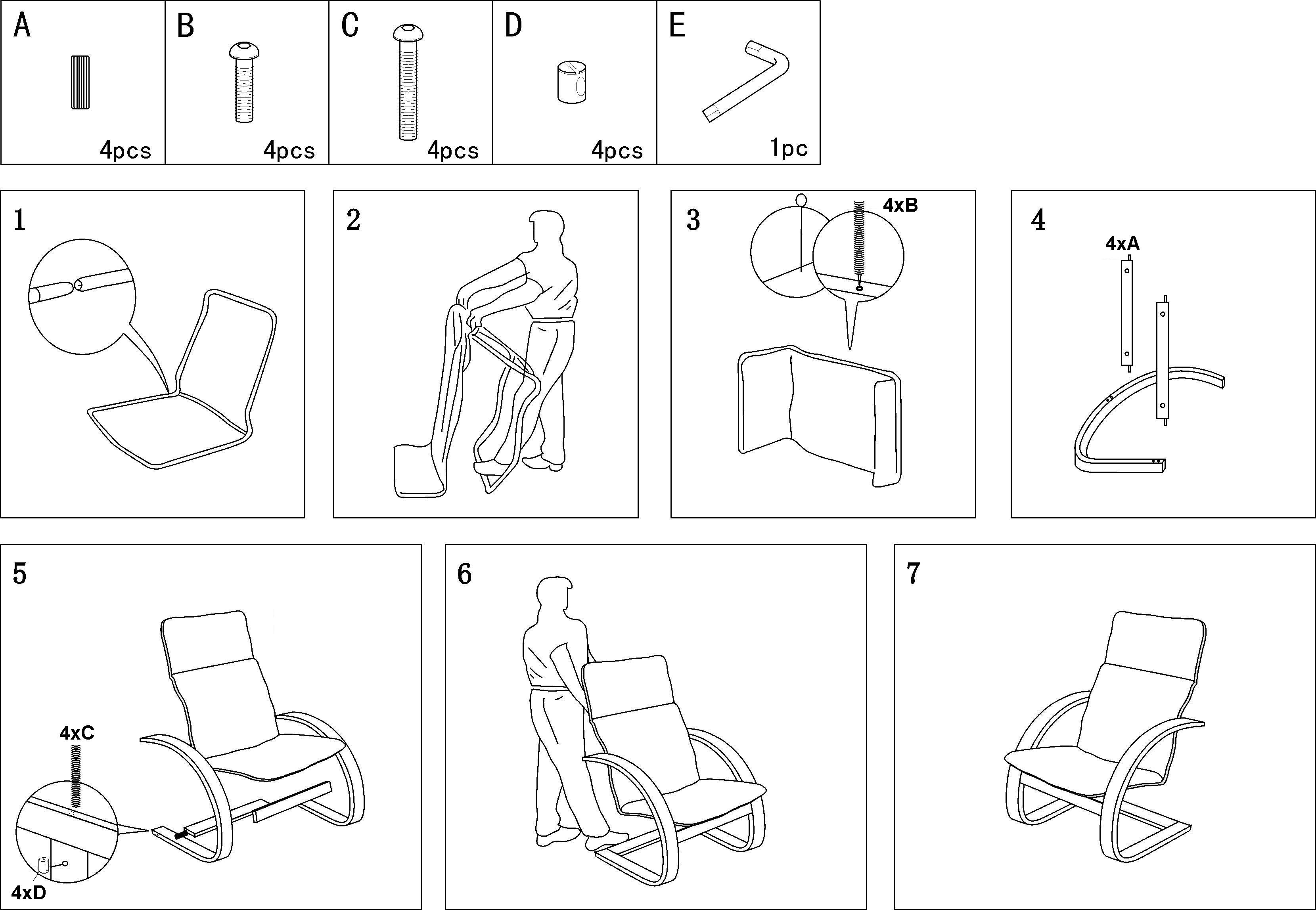 A
4pcs

B
4pcs

C
4pcs

D
4pcs

E
1pc

1

2

3
4xB

4
4xA

5
4xC
4xD

6

7