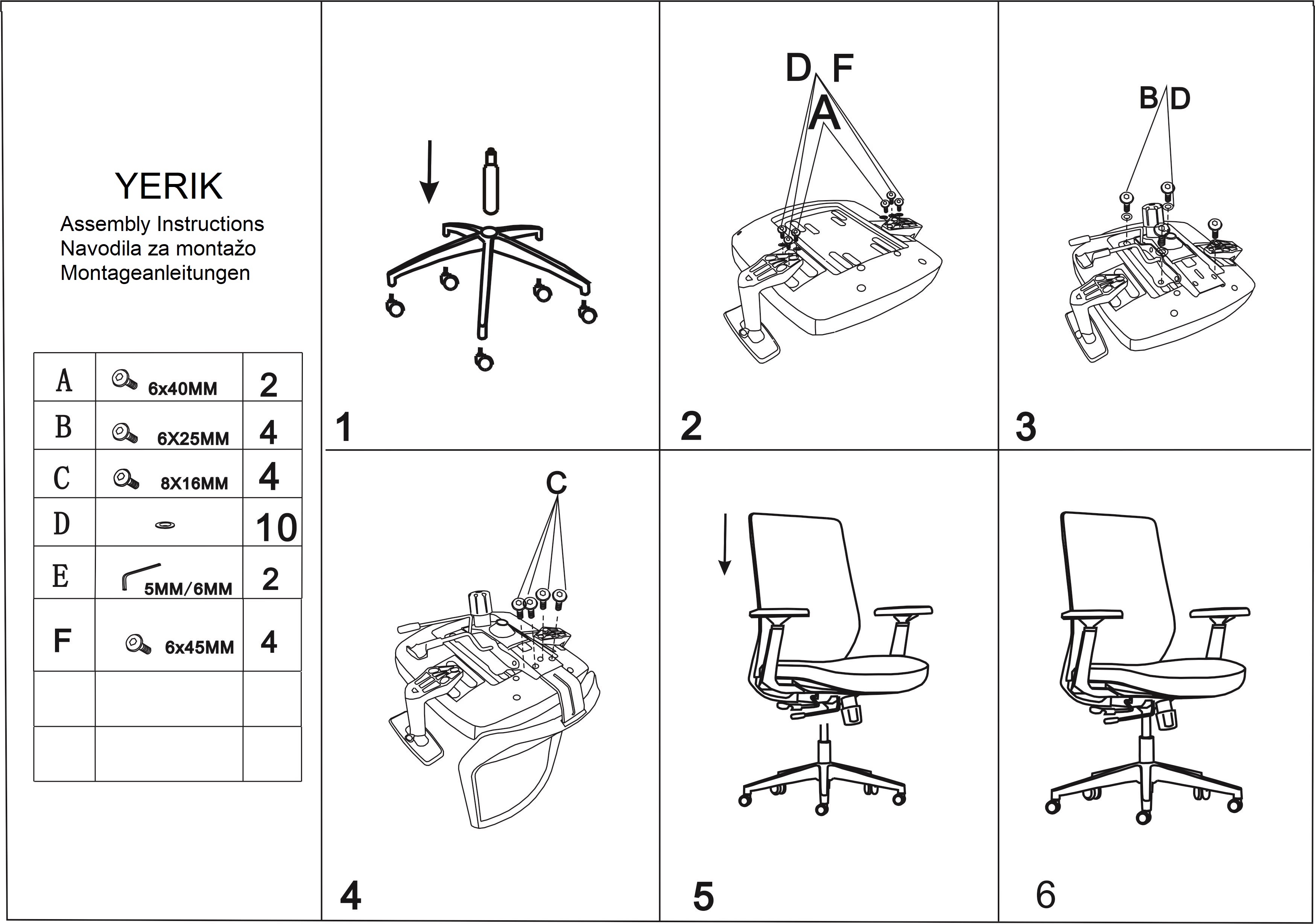 YERIK
Assembly Instructions
Navodila za montažo
Montageanleitungen

| A | 6x40MM | 2 |
|---|---|---|
| B | 6X25MM | 4 |
| C | 8X16MM | 4 |
| D | | 10 |
| E | 5MM/6MM | 2 |
| F | 6x45MM | 4 |
| | | |
| | | |

1

D F
A

2

B D

3

C

4

5

6