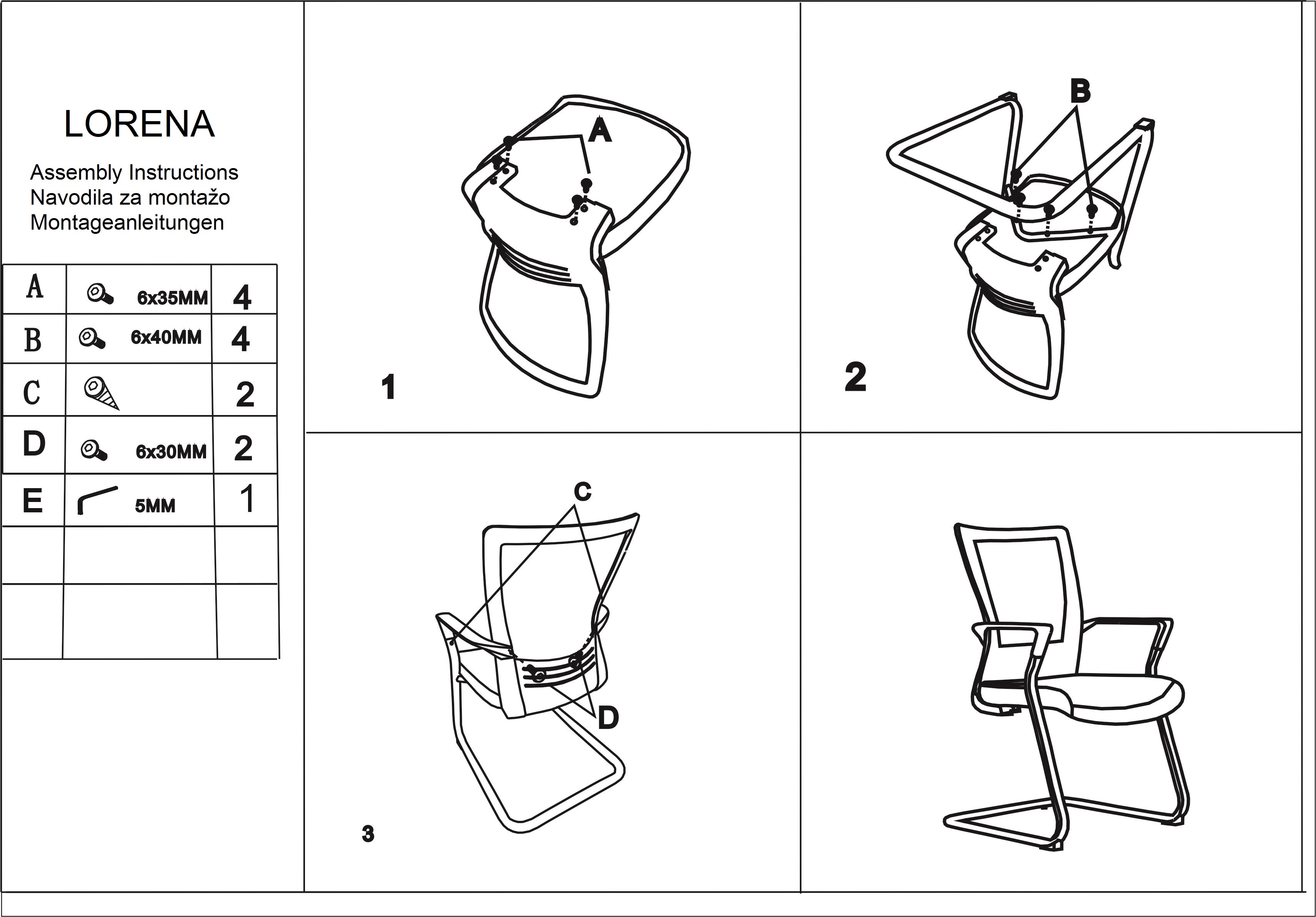 LORENA

Assembly Instructions
Navodila za montažo
Montageanleitungen

| A | 6x35MM | 4 |
|---|---|---|
| B | 6x40MM | 4 |
| C | | 2 |
| D | 6x30MM | 2 |
| E | 5MM | 1 |
| | | |
| | | |

A

1

B

2

C

D

3