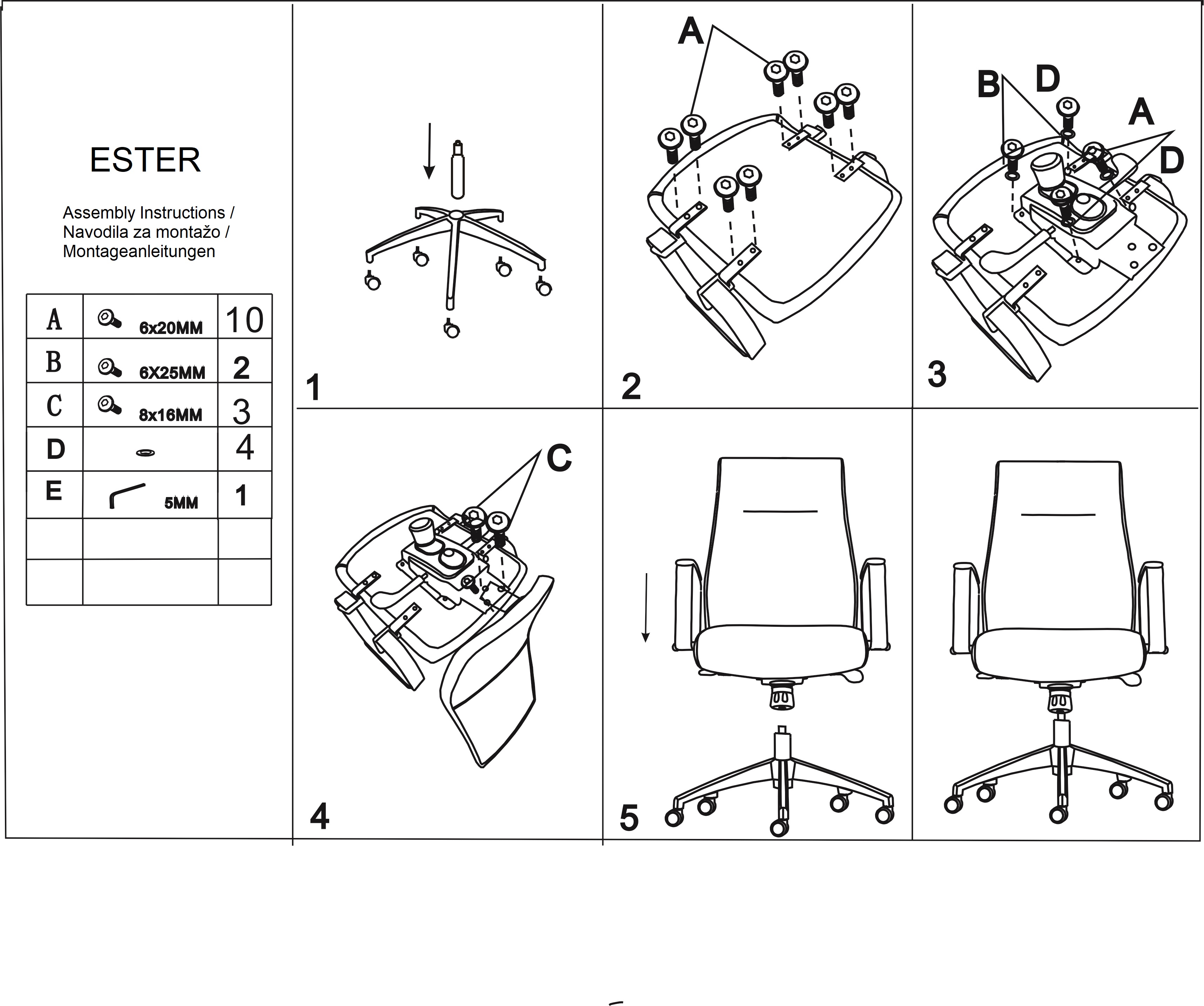 ESTER

Assembly Instructions / Navodila za montažo / Montageanleitungen

| A | 6x20MM | 10 |
|---|---|---|
| B | 6X25MM | 2 |
| C | 8x16MM | 3 |
| D | | 4 |
| E | 5MM | 1 |
| | | |
| | | |

1

A

2

B D A D

3

C

4

5