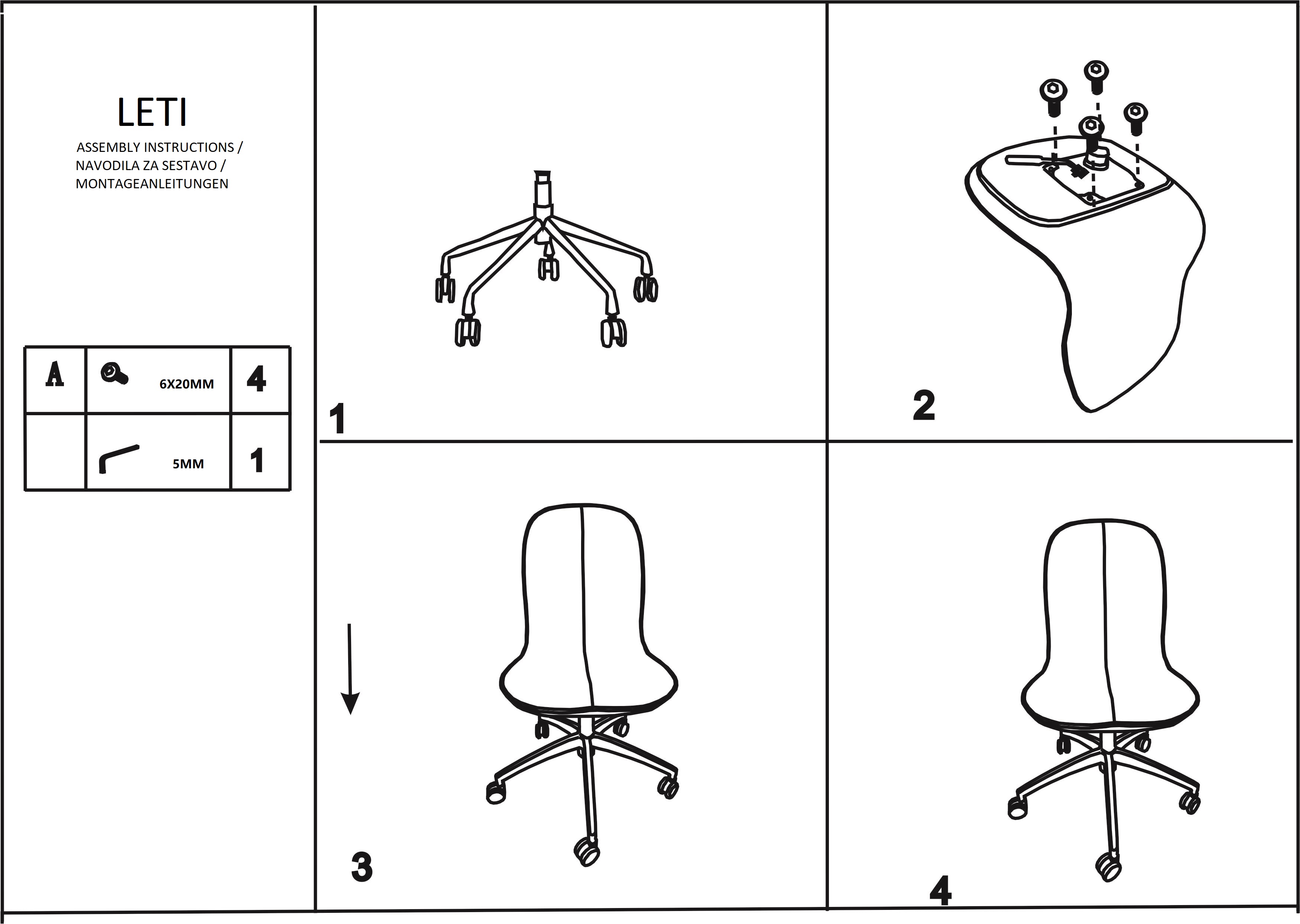 LETI

ASSEMBLY INSTRUCTIONS /
NAVODILA ZA SESTAVO /
MONTAGEANLEITUNGEN

| A | 6X20MM | 4 |
|---|---|---|
|  | 5MM | 1 |

1

2

3

4