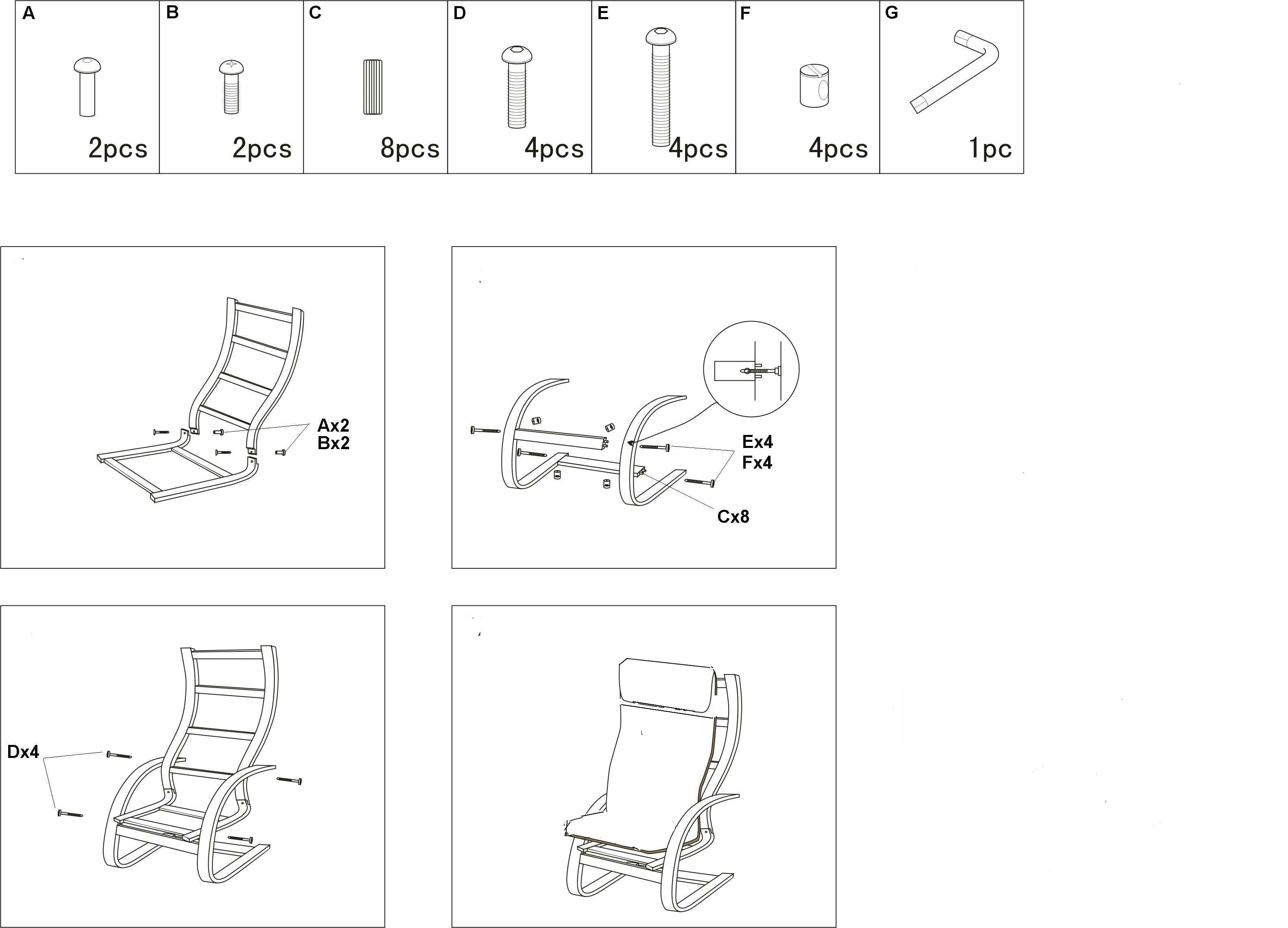 | A | B | C | D | E | F | G |
|---|---|---|---|---|---|---|
| 2pcs | 2pcs | 8pcs | 4pcs | 4pcs | 4pcs | 1pc |

Ax2
Bx2

Ex4
Fx4
Cx8

Dx4