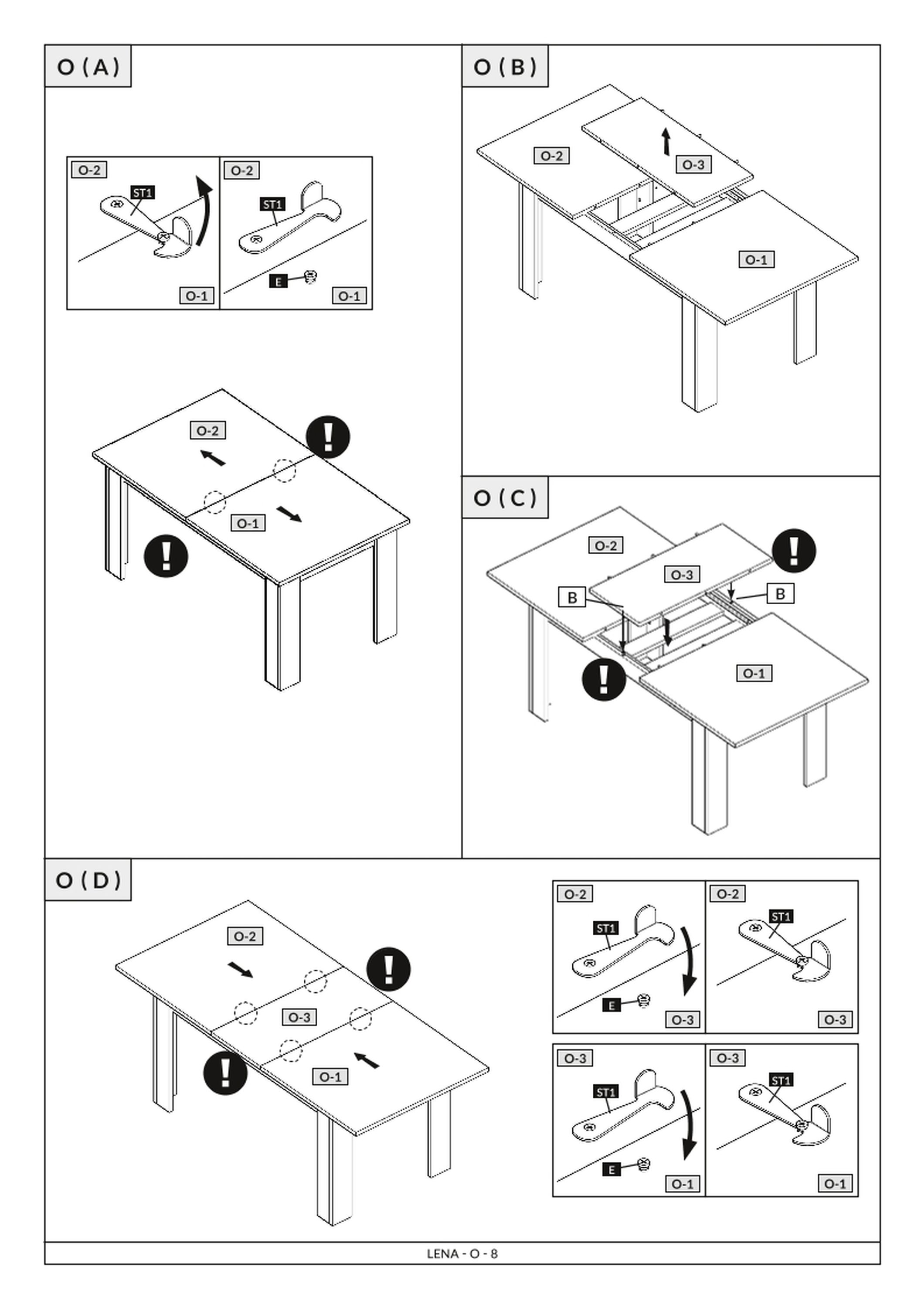 O ( A )

O-2
ST1
O-1

O-2
ST1
E
O-1

O-2
O-1

O ( B )

O-2
O-3
O-1

O ( C )

O-2
O-3
B
B
O-1

O ( D )

O-2
O-3
O-1

O-2
ST1
E
O-3

O-2
ST1
O-3

O-3
ST1
E
O-1

O-3
ST1
O-1

LENA - O - 8