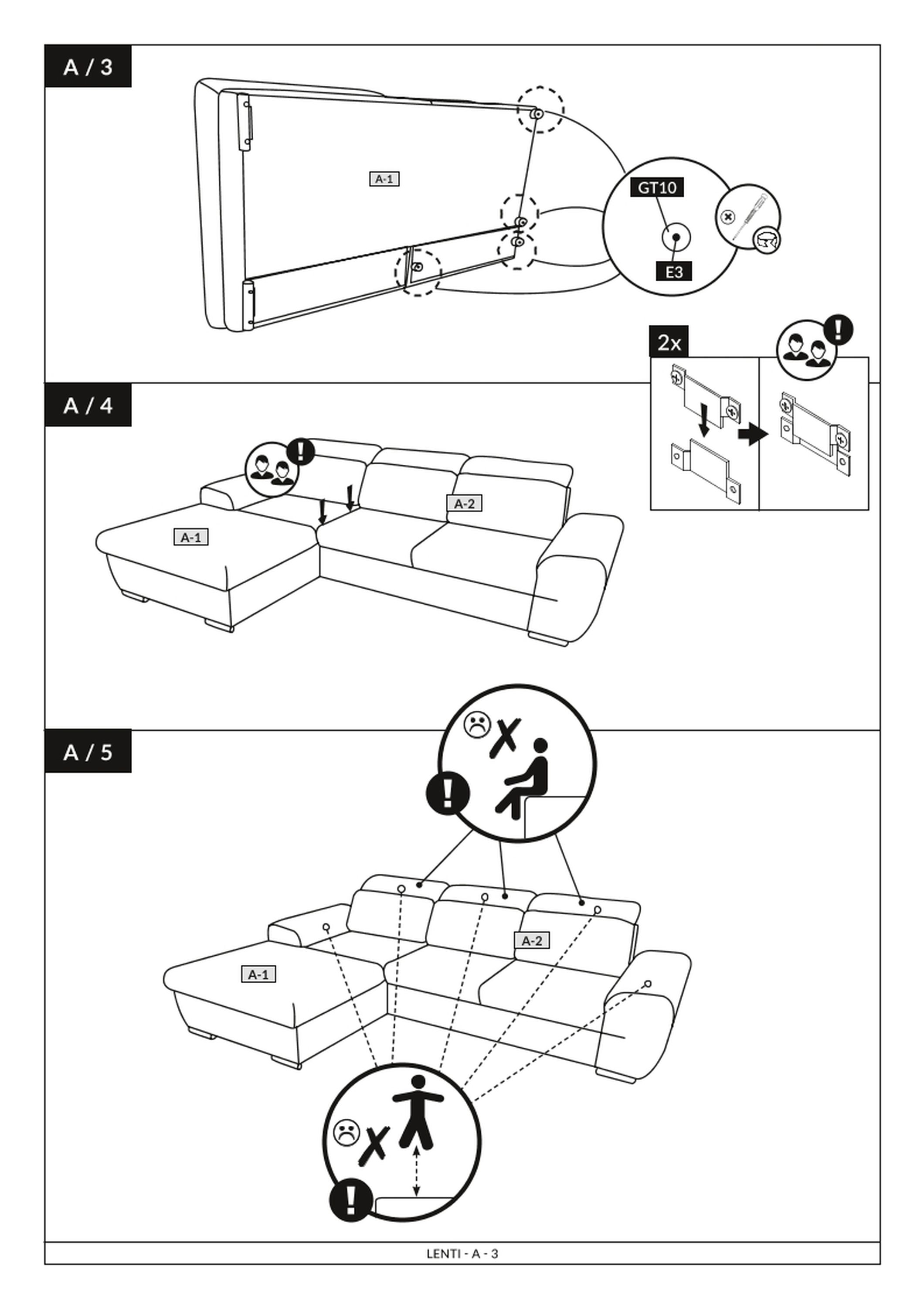 A / 3

A-1

GT10

E3

2x

A / 4

A-1

A-2

A / 5

A-1

A-2

LENTI - A - 3