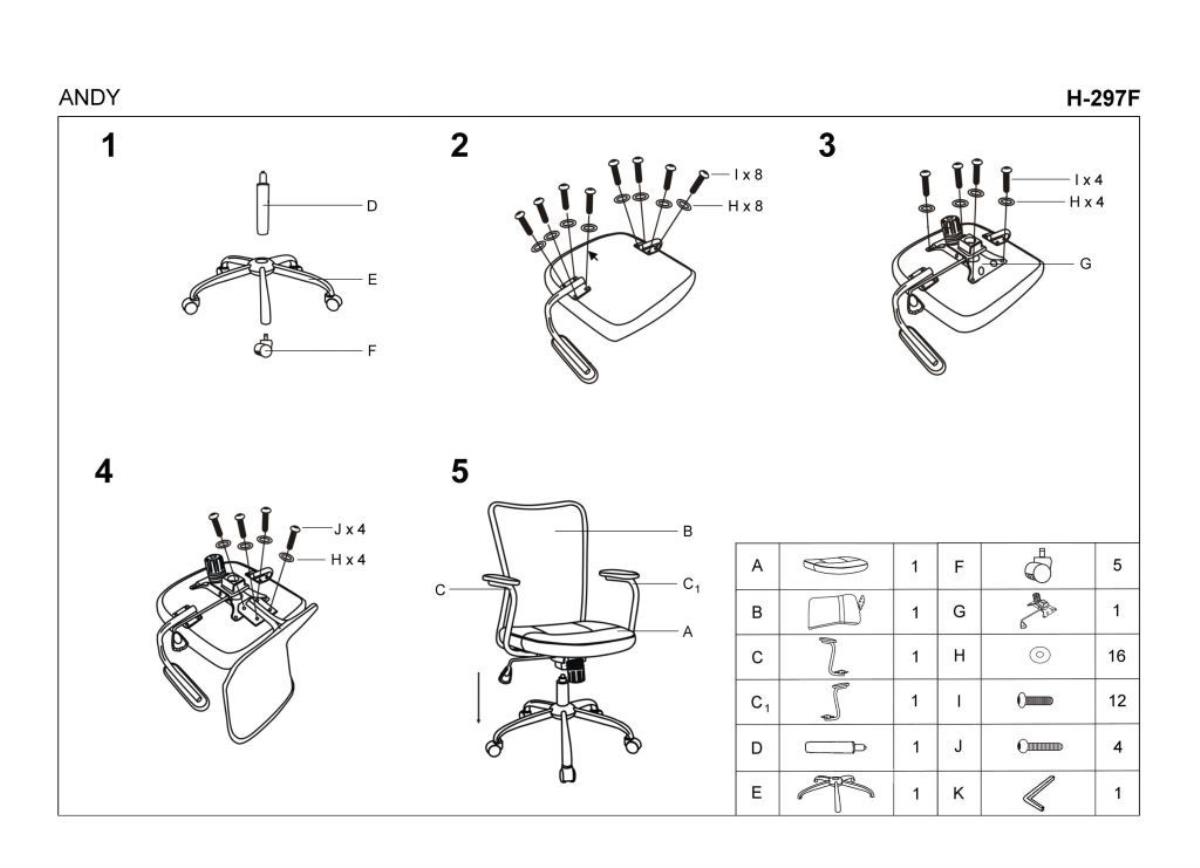 ANDY

H-297F

1

D

E

F

2

I x 8

H x 8

3

I x 4

H x 4

G

4

J x 4

H x 4

5

B

C

$C_1$

A

| A | | 1 | F | | 5 |
|---|---|---|---|---|---|
| B | | 1 | G | | 1 |
| C | | 1 | H | | 16 |
| $C_1$ | | 1 | I | | 12 |
| D | | 1 | J | | 4 |
| E | | 1 | K | | 1 |