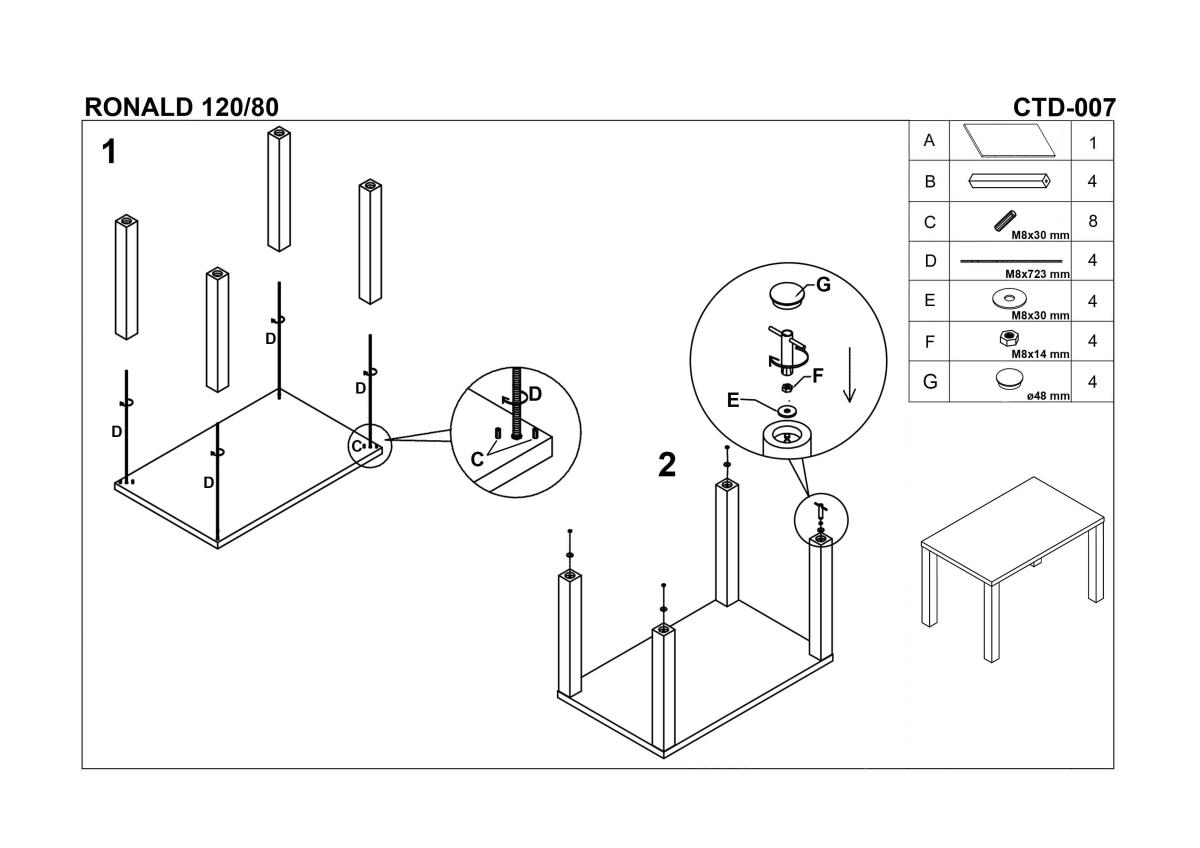 RONALD 120/80

CTD-007

1

D

D

D

D

C

D

C

2

G

F

E

| A |  | 1 |
|---|---|---|
| B |  | 4 |
| C | M8x30 mm | 8 |
| D | M8x723 mm | 4 |
| E | M8x30 mm | 4 |
| F | M8x14 mm | 4 |
| G | ø48 mm | 4 |