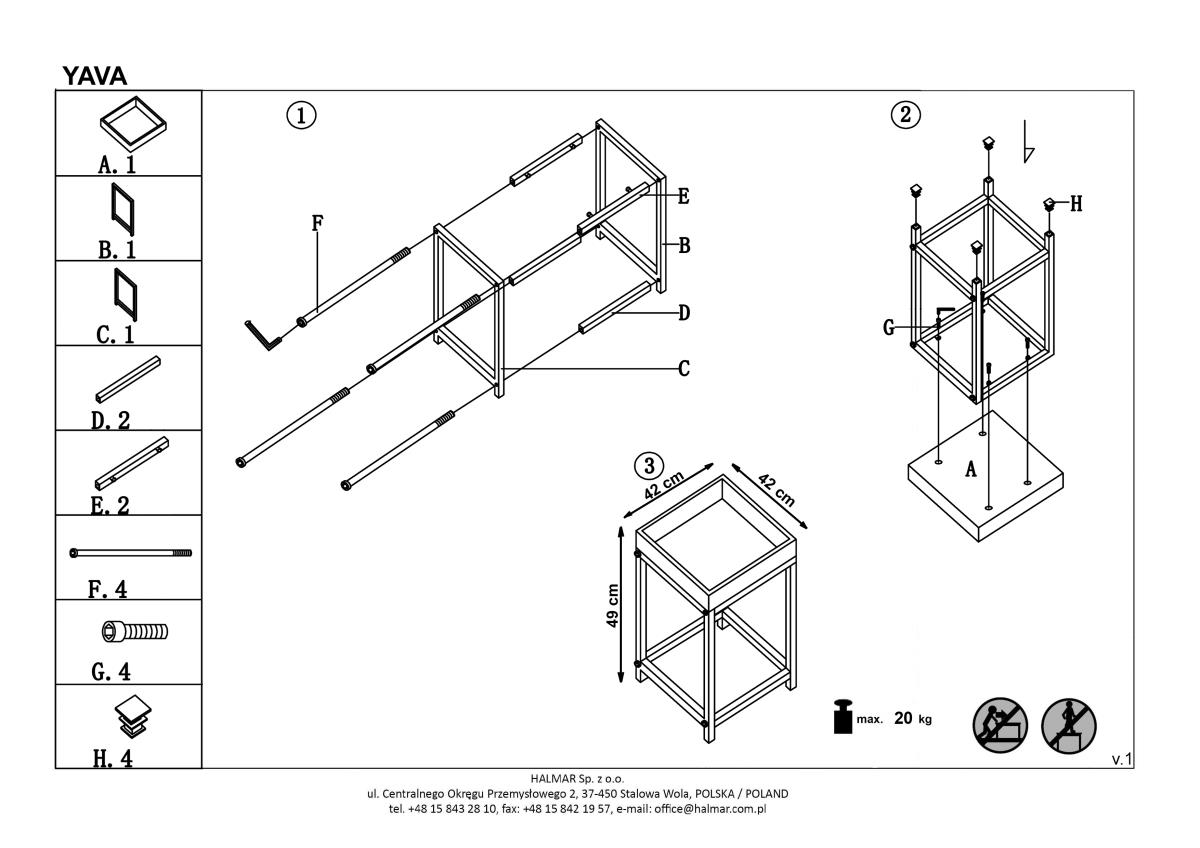 YAVA

A. 1
B. 1
C. 1
D. 2
E. 2
F. 4
G. 4
H. 4

1
F
E
B
D
C

2
H
G
A

3
42 cm
42 cm
49 cm

max. 20 kg

v.1

HALMAR Sp. z o.o.
ul. Centralnego Okręgu Przemysłowego 2, 37-450 Stalowa Wola, POLSKA / POLAND
tel. +48 15 843 28 10, fax: +48 15 842 19 57, e-mail: office@halmar.com.pl