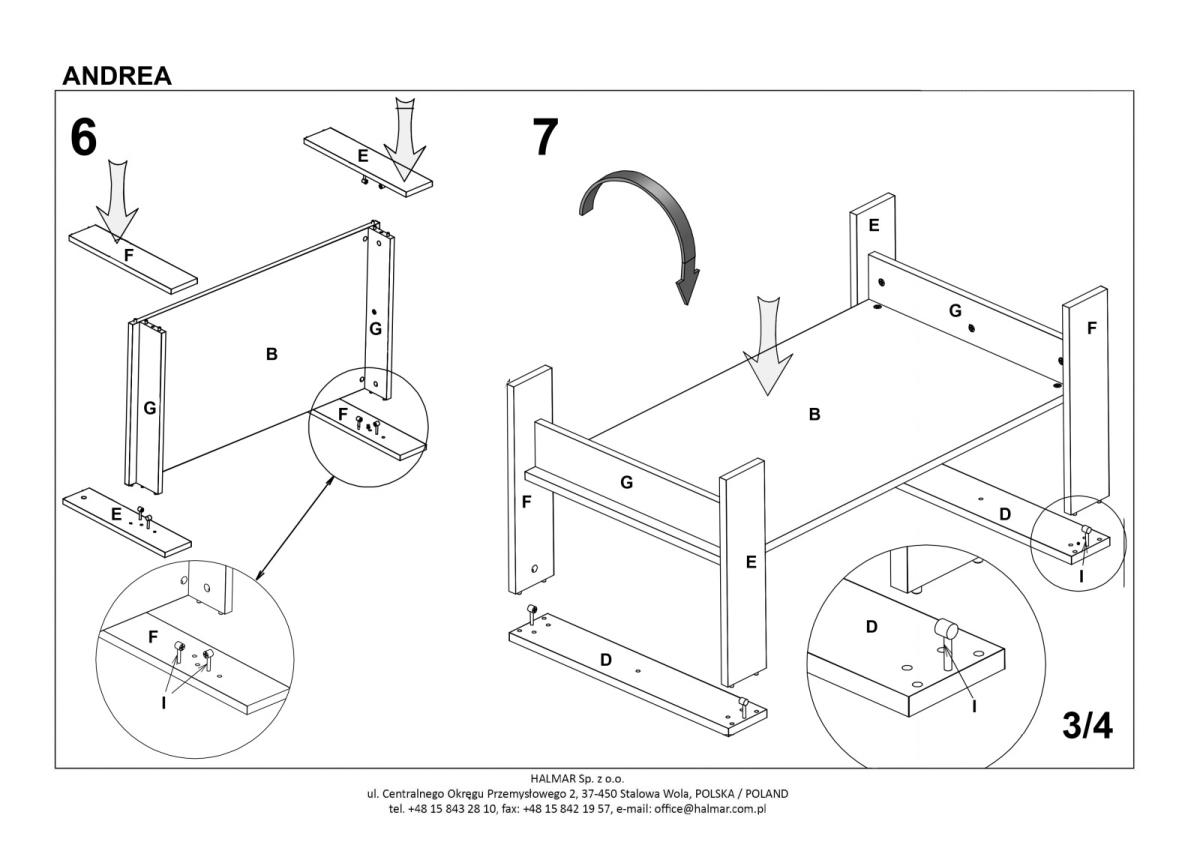 ANDREA

6

E

F

B

G

G

F

E

F

I

7

E

G

F

B

G

F

E

D

I

D

D

I

3/4

HALMAR Sp. z o.o.
ul. Centralnego Okręgu Przemysłowego 2, 37-450 Stalowa Wola, POLSKA / POLAND
tel. +48 15 843 28 10, fax: +48 15 842 19 57, e-mail: office@halmar.com.pl