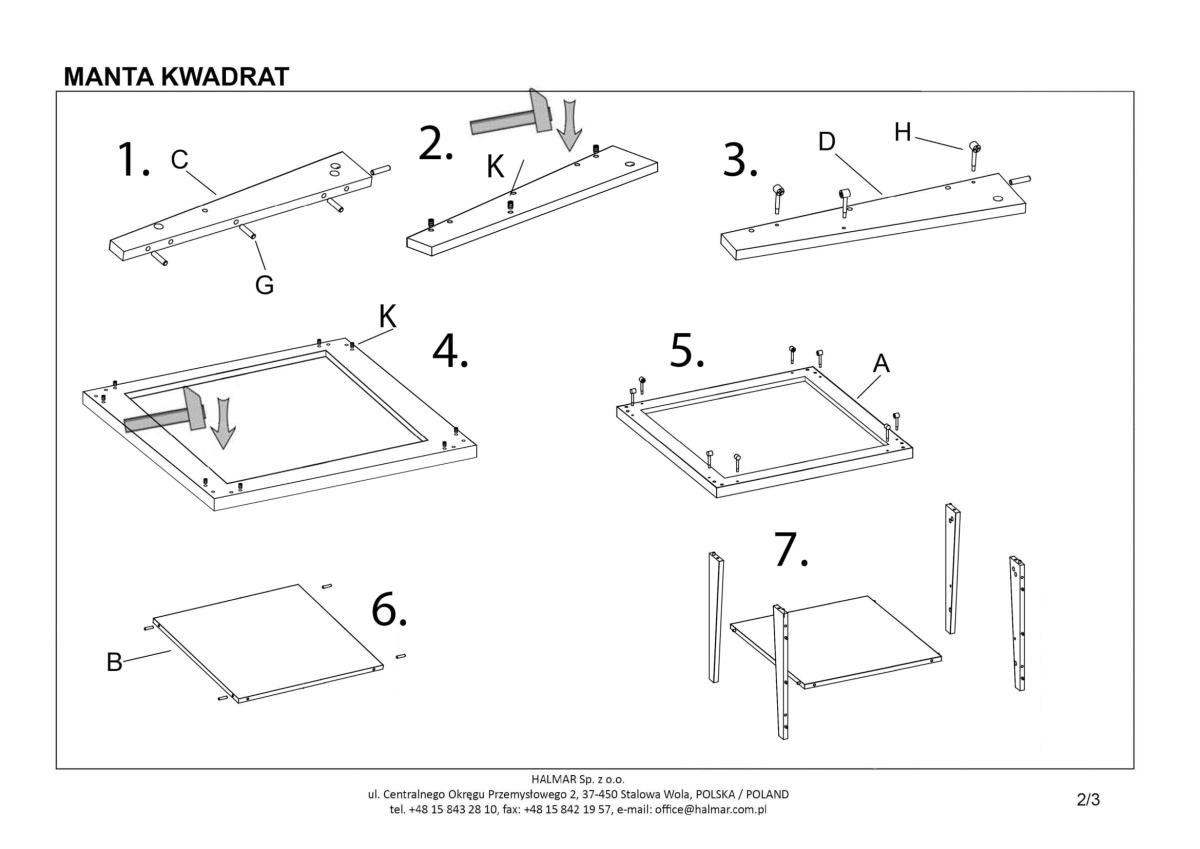 MANTA KWADRAT

1.
C
G

2.
K

3.
D
H

4.
K

5.
A

6.
B

7.

HALMAR Sp. z o.o.
ul. Centralnego Okręgu Przemysłowego 2, 37-450 Stalowa Wola, POLSKA / POLAND
tel. +48 15 843 28 10, fax: +48 15 842 19 57, e-mail: office@halmar.com.pl

2/3