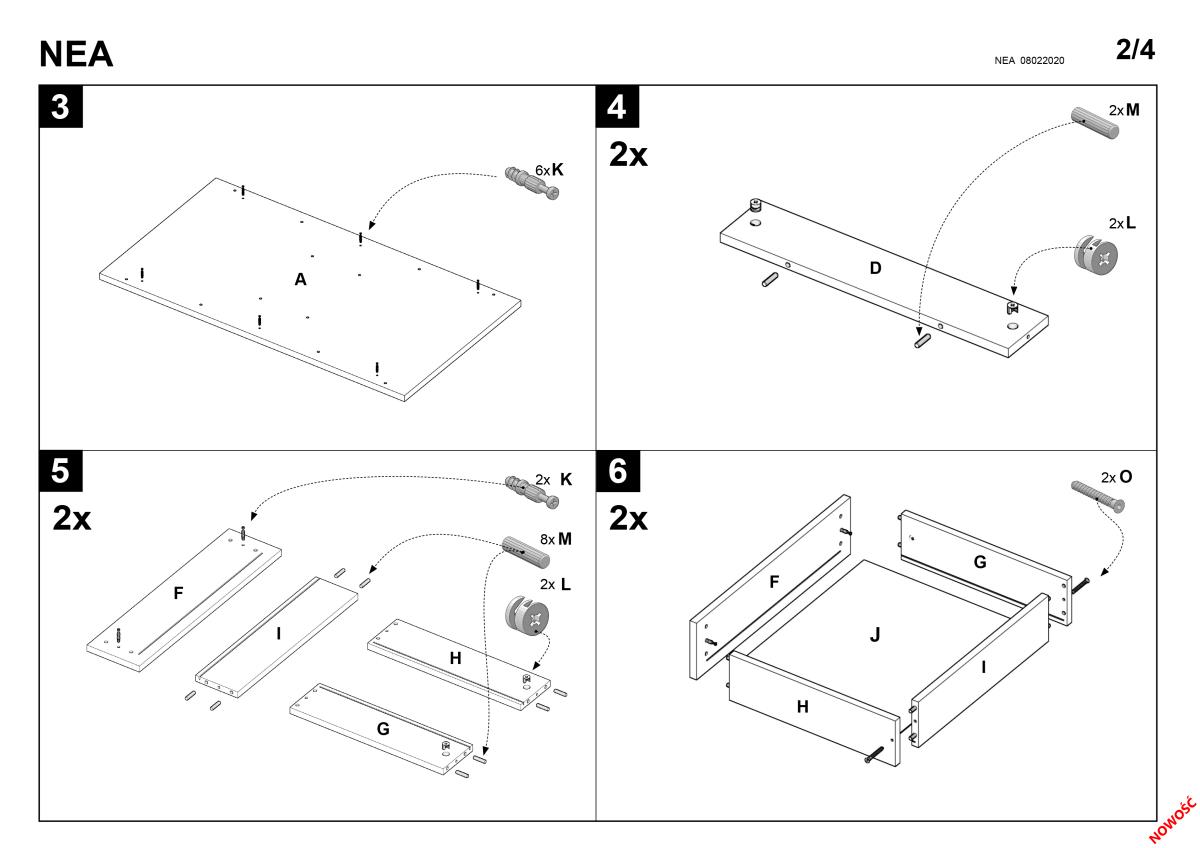 NEA

NEA 08022020

2/4

3

6x K

A

4

2x

2x M

2x L

D

5

2x

2x K

8x M

2x L

F

I

H

G

6

2x

2x O

F

G

J

I

H

NOWOŚĆ