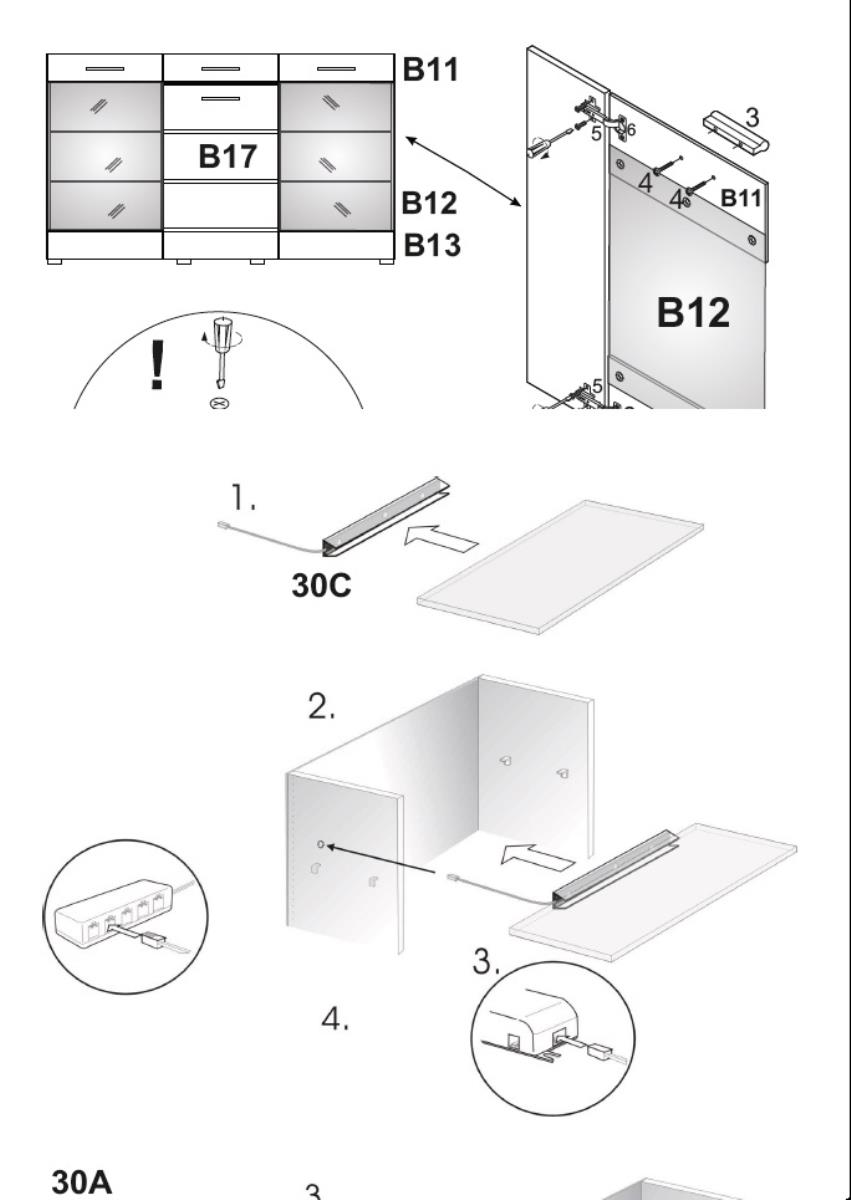 B11
B17
B12
B13
!
3
5
6
4
4
B11
B12
5
1.
30C
2.
3.
4.
30A
3